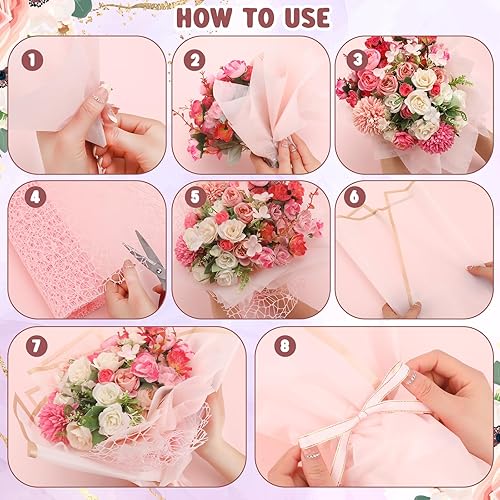 HOW TO USE

1

2

3

4

5

6

7

8