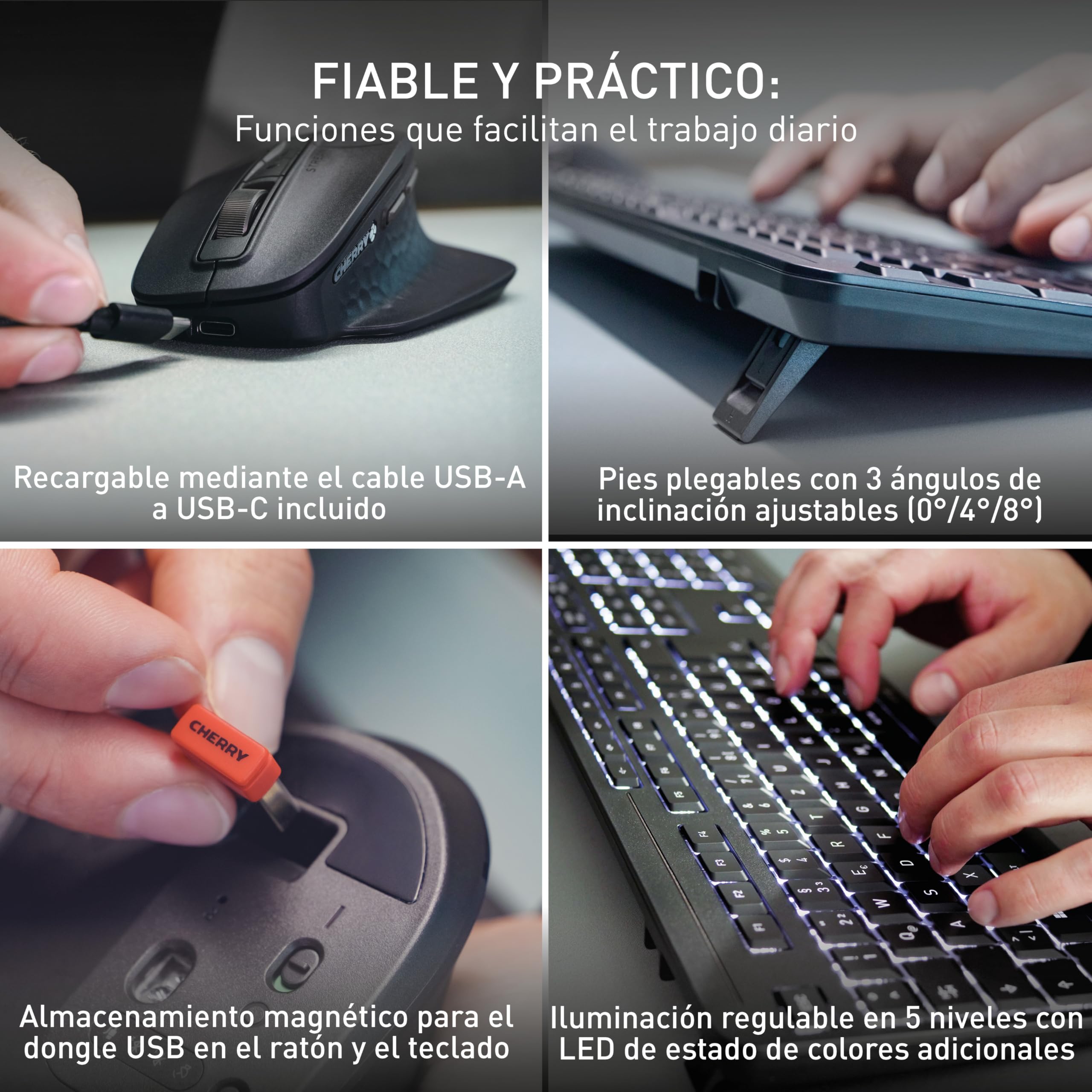 FIABLE Y PRÁCTICO:
Funciones que facilitan el trabajo diario

CHERRY

Recargable mediante el cable USB-A a USB-C incluido

Pies plegables con 3 ángulos de inclinación ajustables (0°/4°/8°)

CHERRY

Almacenamiento magnético para el dongle USB en el ratón y el teclado

Iluminación regulable en 5 niveles con LED de estado de colores adicionales