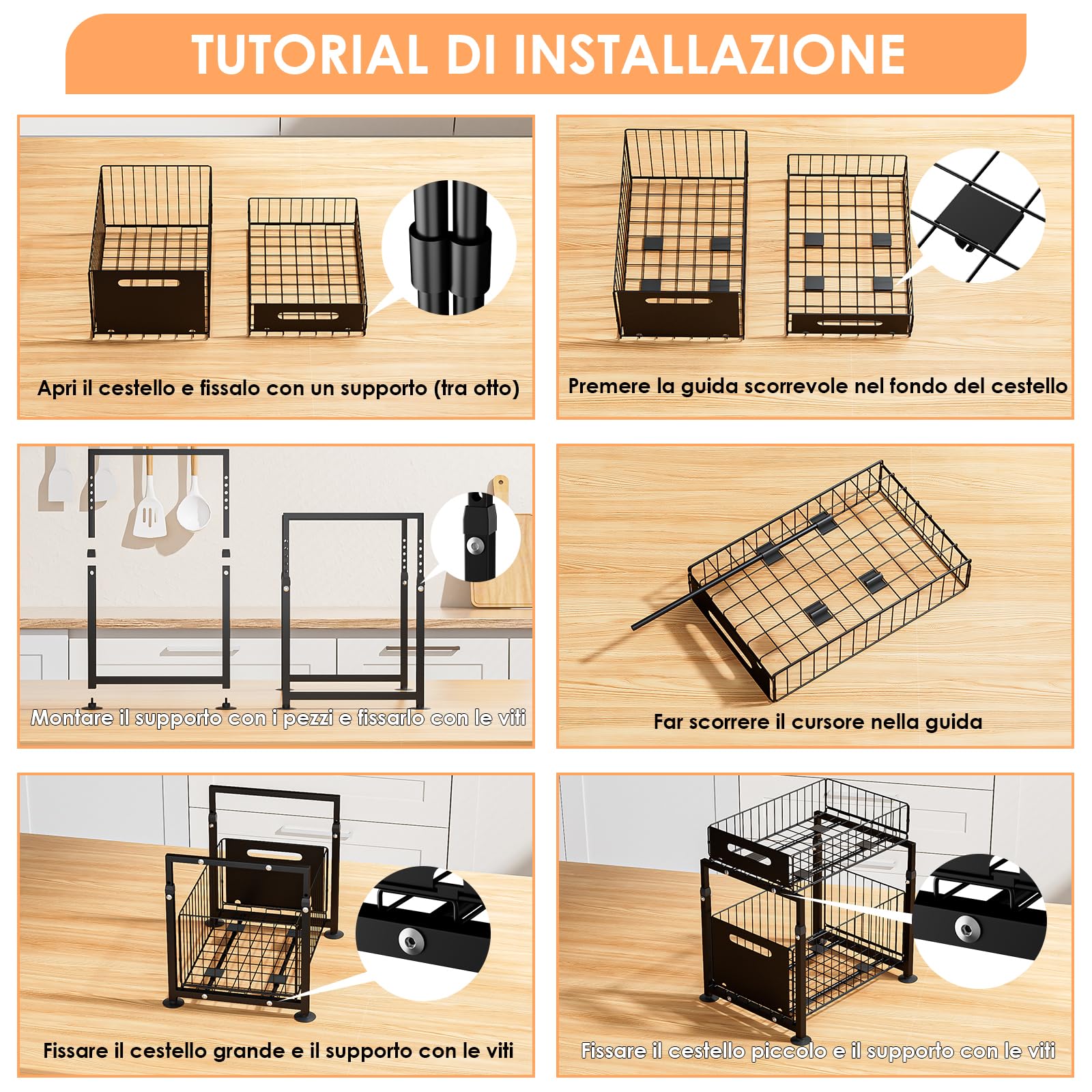 TUTORIAL DI INSTALLAZIONE

Apri il cestello e fissalo con un supporto (tra otto)

Premere la guida scorrevole nel fondo del cestello

Montare il supporto con i pezzi e fissarlo con le viti

Far scorrere il cursore nella guida

Fissare il cestello grande e il supporto con le viti

Fissare il cestello piccolo e il supporto con le viti