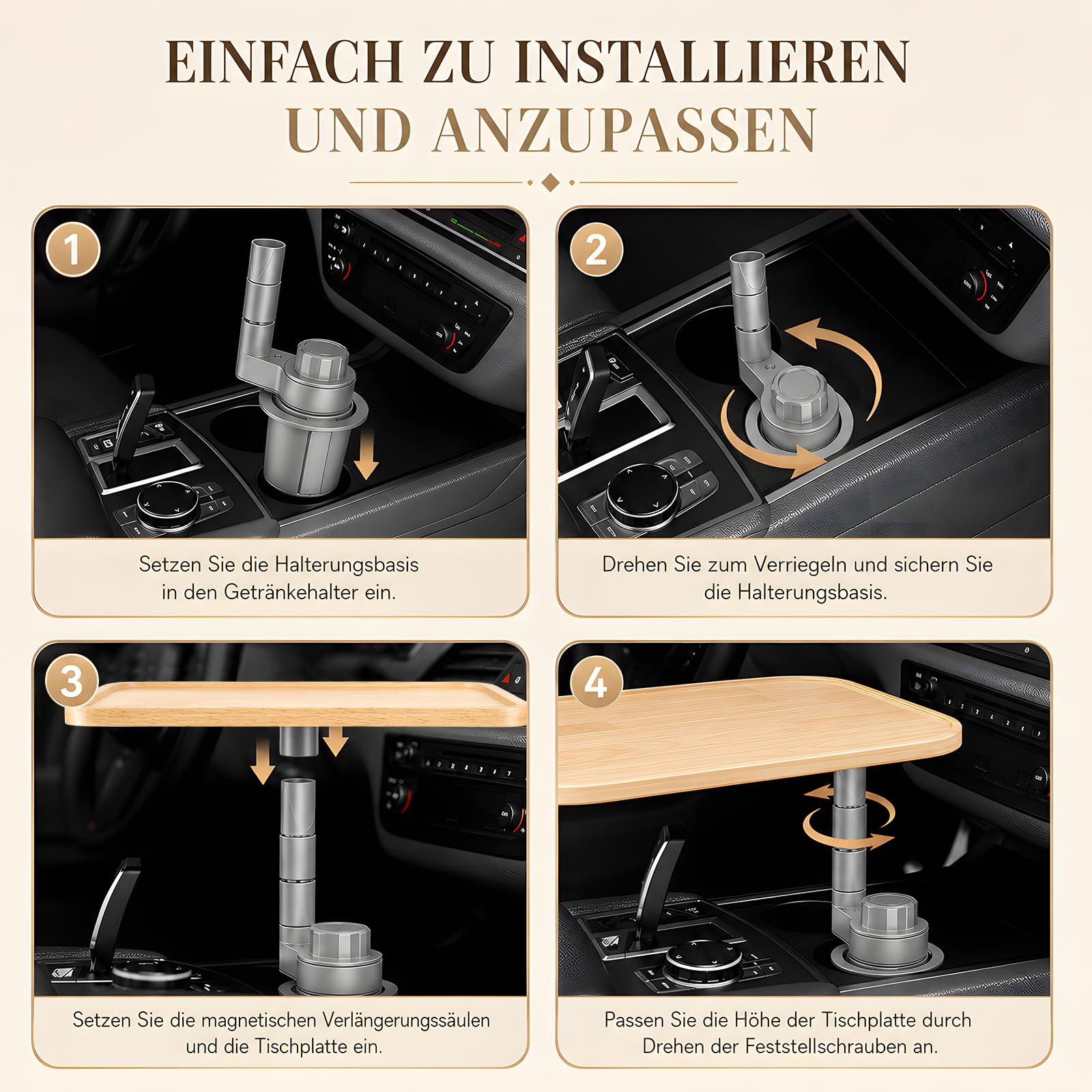 EINFACH ZU INSTALLIEREN
UND ANZUPASSEN

1

Setzen Sie die Halterungsbasis in den Getränkehalter ein.

2

Drehen Sie zum Verriegeln und sichern Sie die Halterungsbasis.

3

Setzen Sie die magnetischen Verlängerungssäulen und die Tischplatte ein.

4

Passen Sie die Höhe der Tischplatte durch Drehen der Feststellschrauben an.