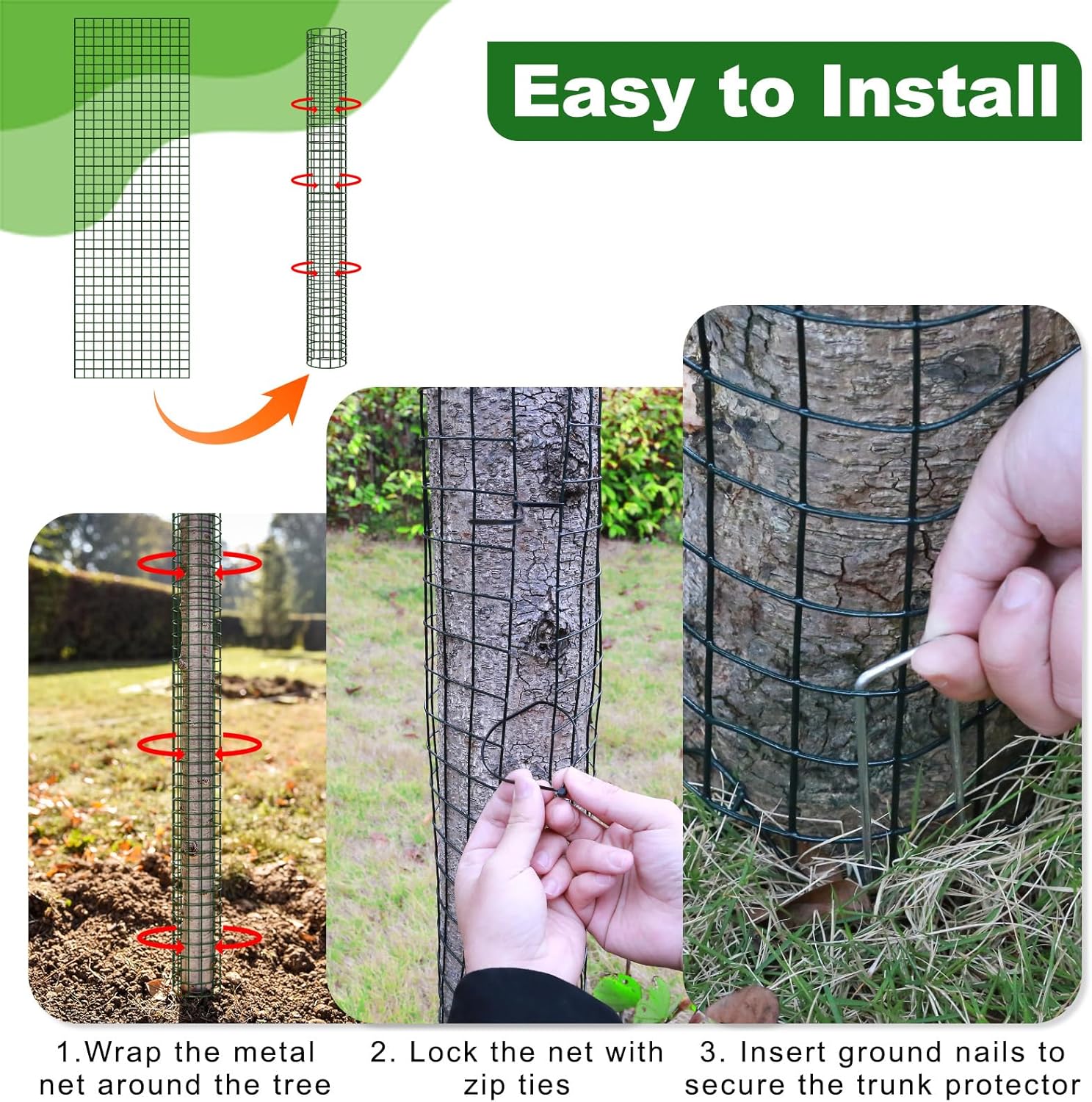 Easy to Install

1.Wrap the metal net around the tree

2. Lock the net with zip ties

3. Insert ground nails to secure the trunk protector