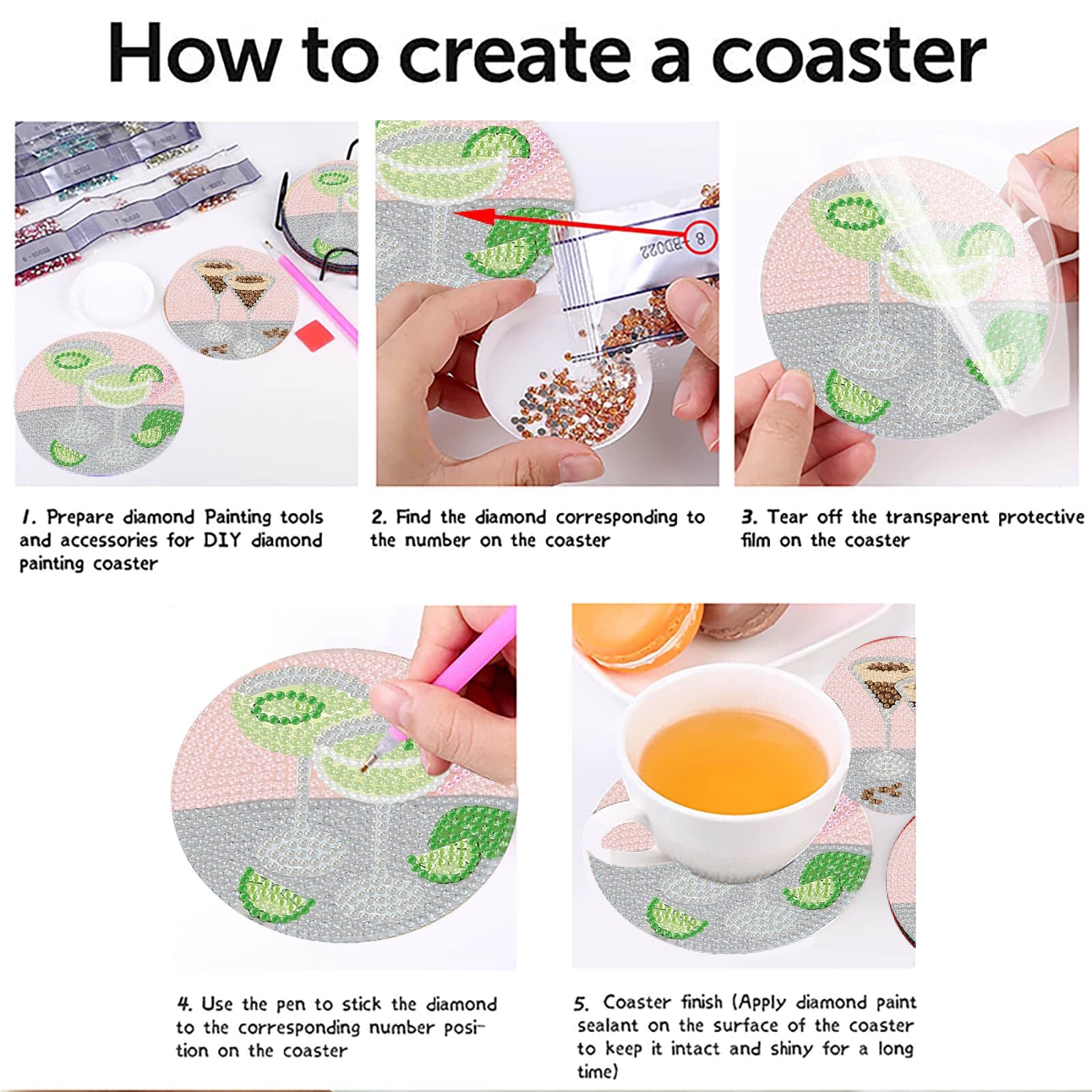 How to create a coaster

8
-BD022

1. Prepare diamond Painting tools and accessories for DIY diamond painting coaster

2. Find the diamond corresponding to the number on the coaster

3. Tear off the transparent protective film on the coaster

4. Use the pen to stick the diamond to the corresponding number position on the coaster

5. Coaster finish (Apply diamond paint sealant on the surface of the coaster to keep it intact and shiny for a long time)