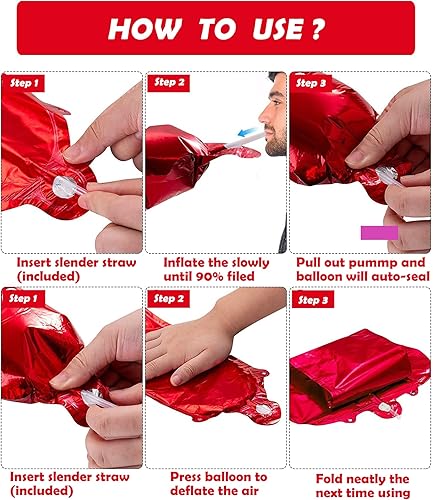 HOW TO USE ?

Step 1

Insert slender straw (included)

Step 2

Inflate the slowly until 90% filed

Step 3

Pull out pummp and balloon will auto-seal

Step 1

Insert slender straw (included)

Step 2

Press balloon to deflate the air

Step 3

Fold neatly the next time using