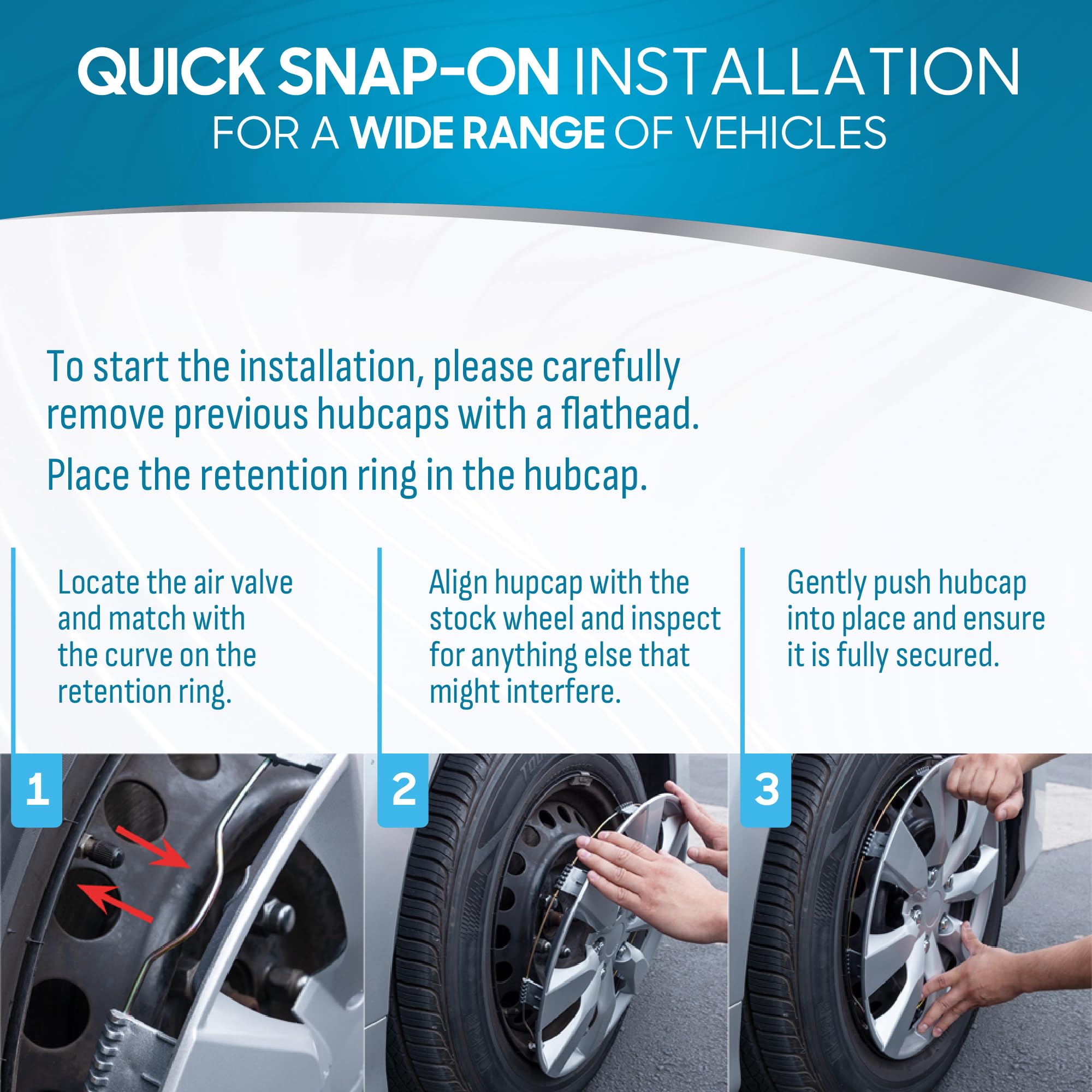 QUICK SNAP-ON INSTALLATION
FOR A WIDE RANGE OF VEHICLES

To start the installation, please carefully remove previous hubcaps with a flathead.

Place the retention ring in the hubcap.

Locate the air valve and match with the curve on the retention ring.

Align hupcap with the stock wheel and inspect for anything else that might interfere.

Gently push hubcap into place and ensure it is fully secured.

1

2

3