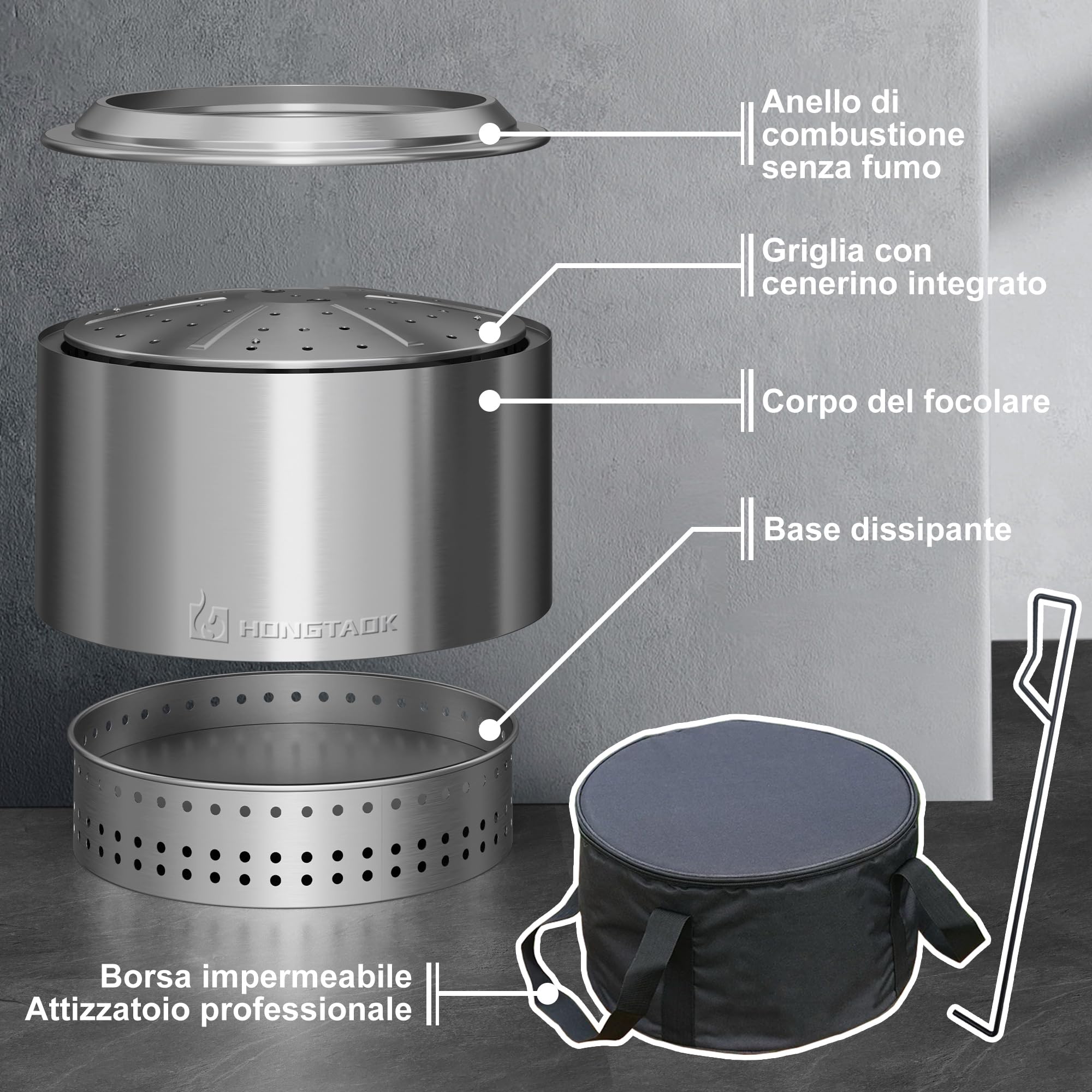 Anello di combustione senza fumo

Griglia con cenerino integrato

Corpo del focolare

Base dissipante

HONGTAOK

Borsa impermeabile
Attizzatoio professionale