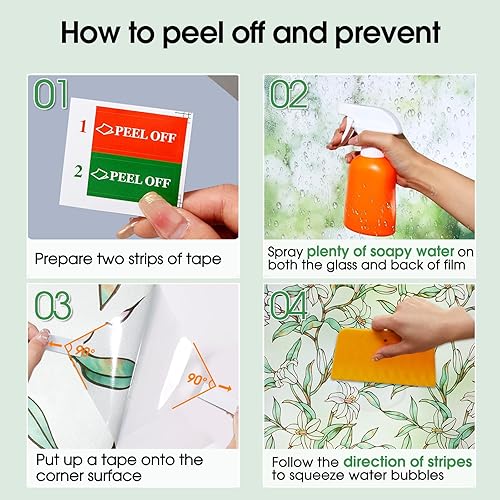 How to peel off and prevent

01

1 PEEL OFF

2 PEEL OFF

Prepare two strips of tape

02

Spray plenty of soapy water on both the glass and back of film

03

90°

90°

Put up a tape onto the corner surface

04

Follow the direction of stripes to squeeze water bubbles