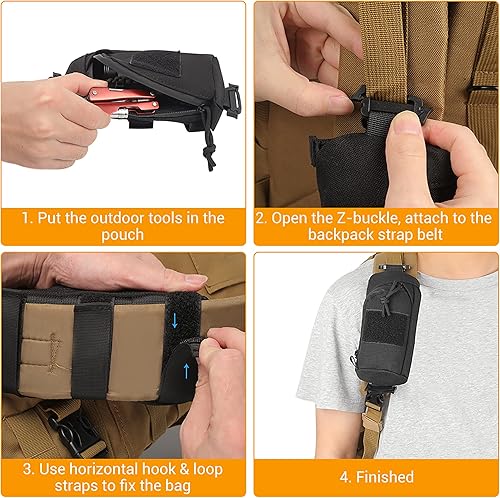 1. Put the outdoor tools in the pouch

2. Open the Z-buckle, attach to the backpack strap belt

3. Use horizontal hook & loop straps to fix the bag

4. Finished