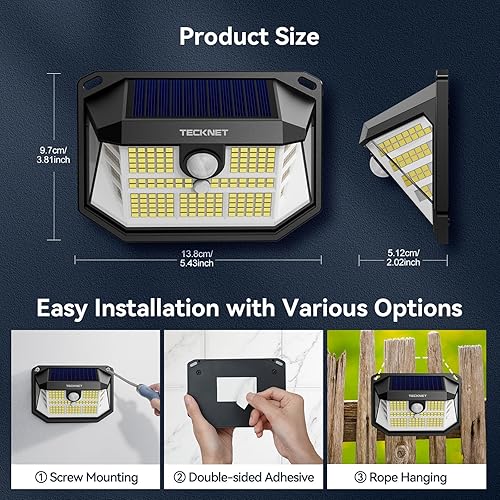 Product Size

9.7cm/
3.81inch

TECKNET

13.8cm/
5.43inch

5.12cm/
2.02inch

Easy Installation with Various Options

TECKNET

① Screw Mounting

② Double-sided Adhesive

③ Rope Hanging