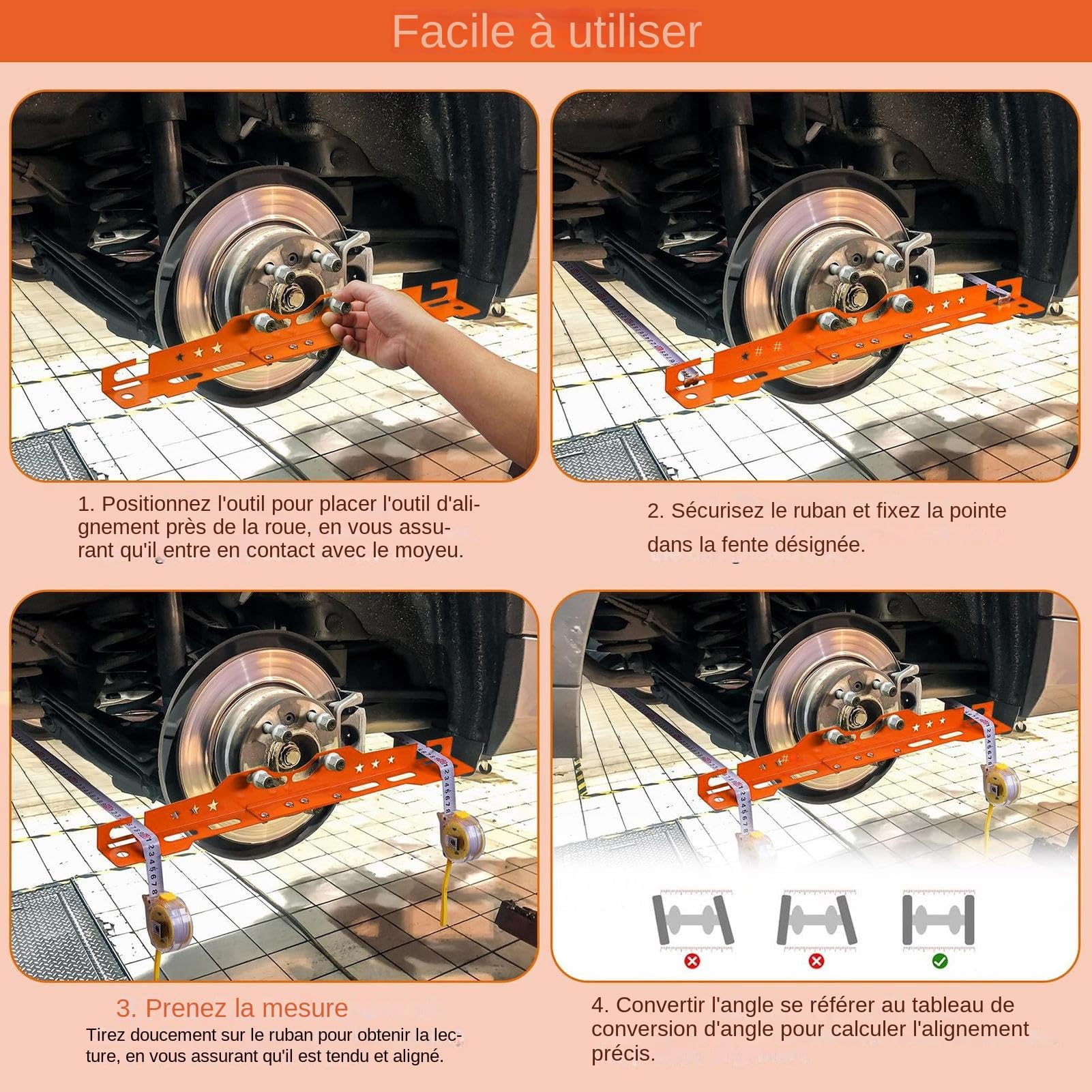 Facile à utiliser

1. Positionnez l'outil pour placer l'outil d'alignement près de la roue, en vous assurant qu'il entre en contact avec le moyeu.

2. Sécurisez le ruban et fixez la pointe dans la fente désignée.

3. Prenez la mesure

Tirez doucement sur le ruban pour obtenir la lecture, en vous assurant qu'il est tendu et aligné.

4. Convertir l'angle se référer au tableau de conversion d'angle pour calculer l'alignement précis.