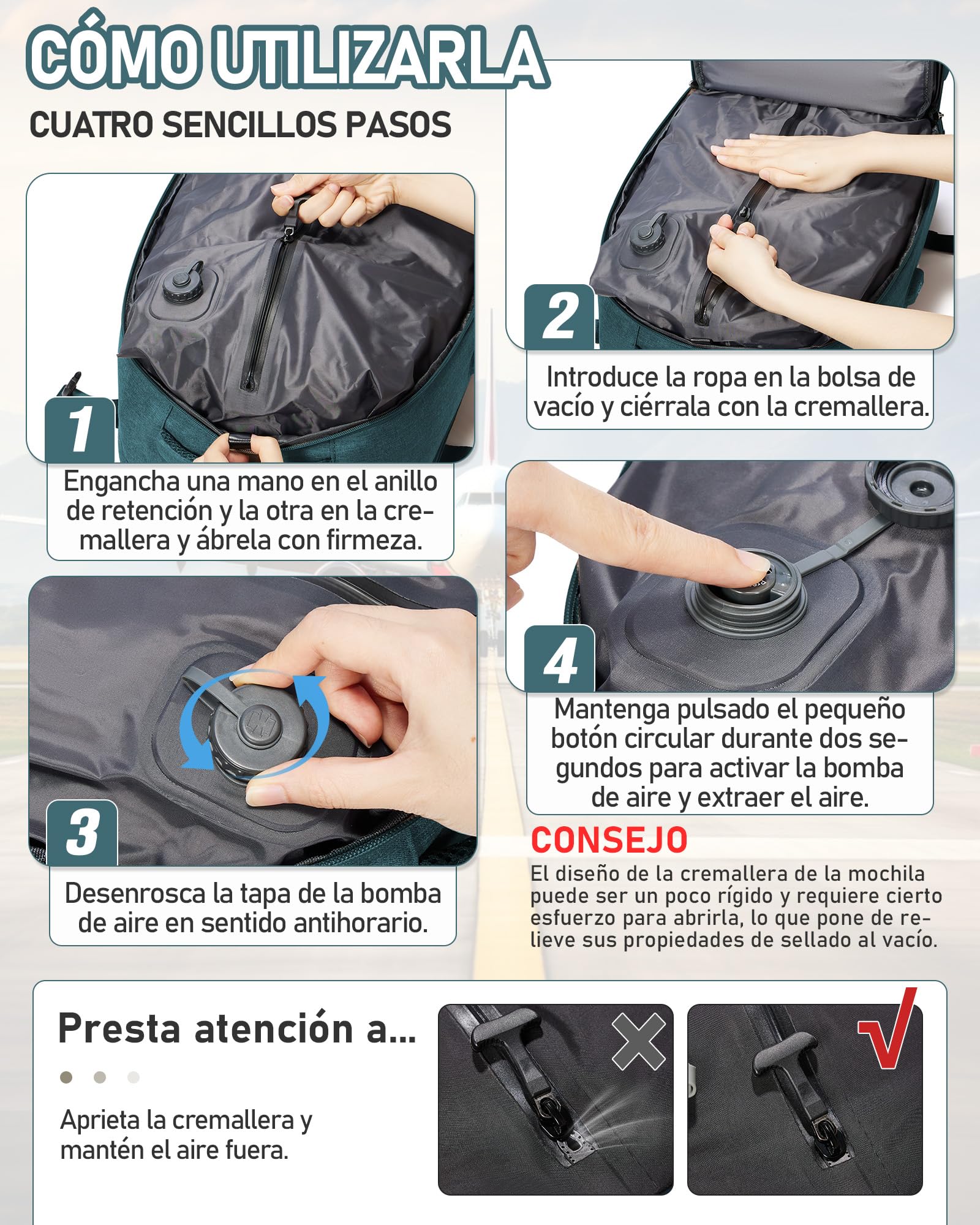 CÓMO UTILIZARLA

CUATRO SENCILLOS PASOS

1

Engancha una mano en el anillo de retención y la otra en la cremallera y ábrela con firmeza.

2

Introduce la ropa en la bolsa de vacío y ciérrala con la cremallera.

3

Desenrosca la tapa de la bomba de aire en sentido antihorario.

4

Mantenga pulsado el pequeño botón circular durante dos segundos para activar la bomba de aire y extraer el aire.

CONSEJO

El diseño de la cremallera de la mochila puede ser un poco rígido y requiere cierto esfuerzo para abrirla, lo que pone de relieve sus propiedades de sellado al vacío.

Presta atención a...

Aprieta la cremallera y mantén el aire fuera.