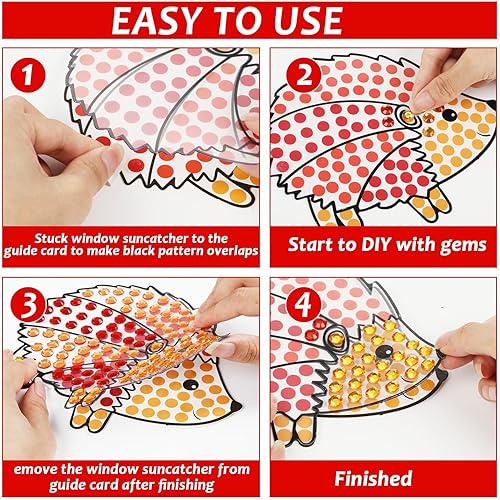 EASY TO USE

1

Stuck window suncatcher to the guide card to make black pattern overlaps

2

Start to DIY with gems

3

emove the window suncatcher from guide card after finishing

4

Finished