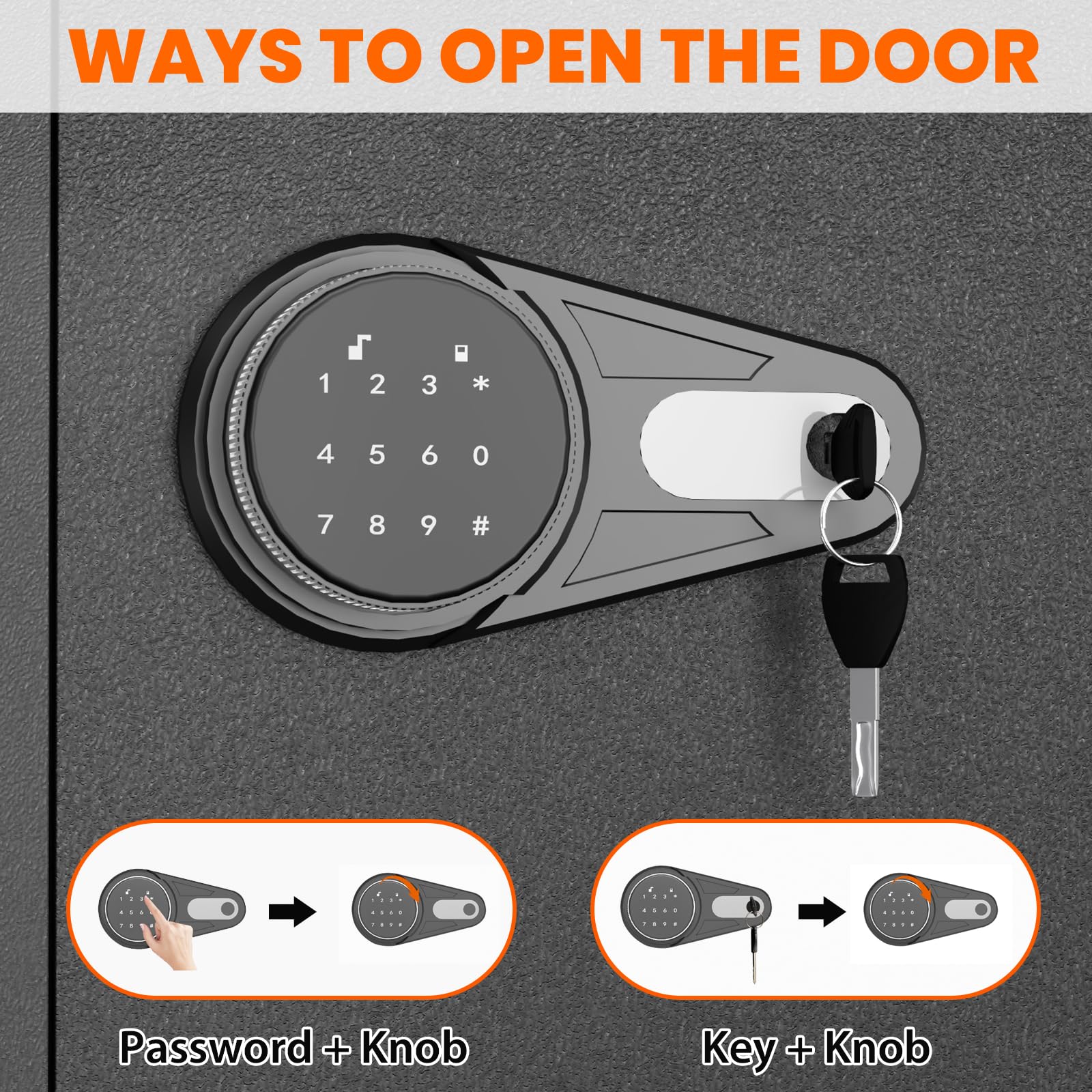 WAYS TO OPEN THE DOOR

1 2 3 *
4 5 6 0
7 8 9 #

Password + Knob

Key + Knob