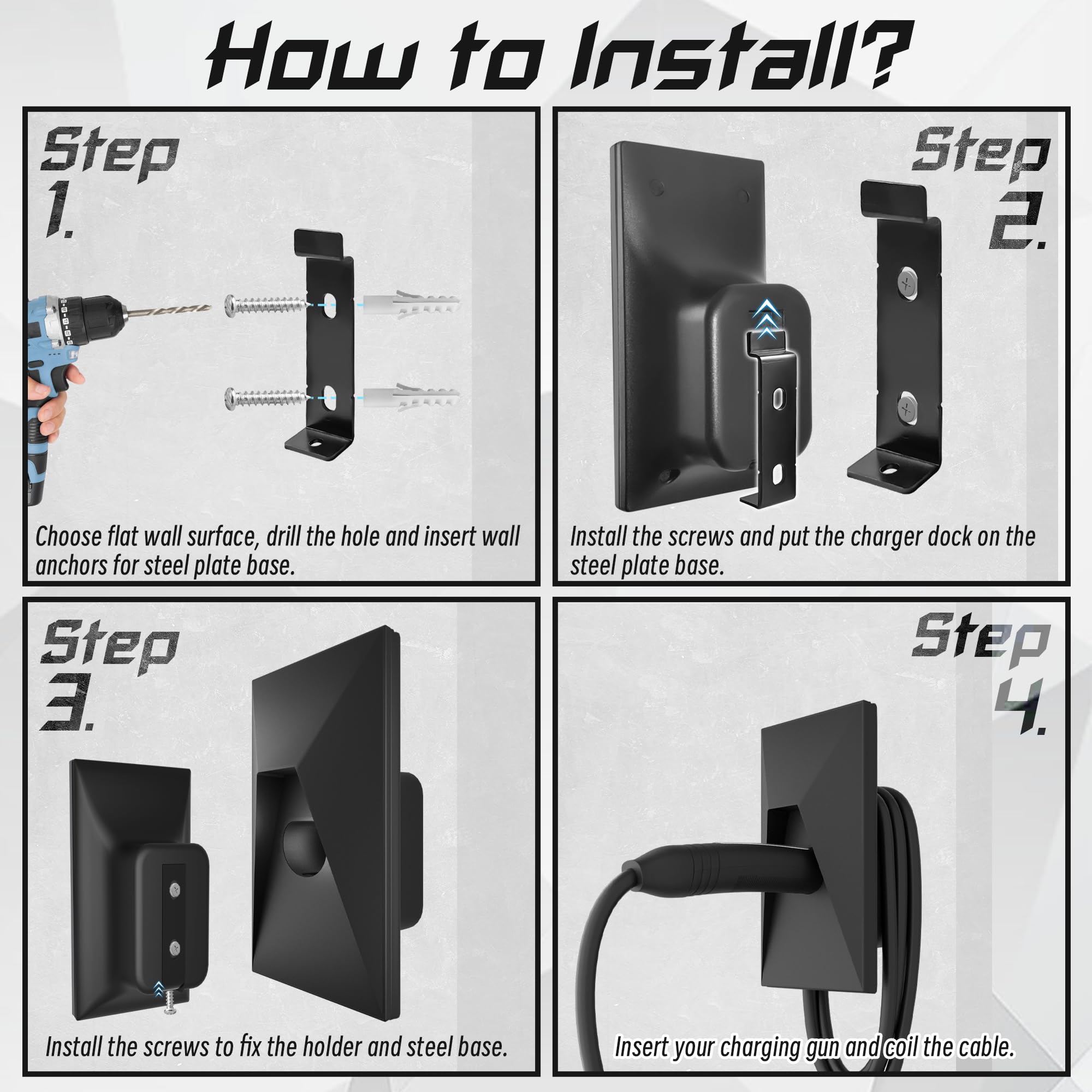 How to Install?

Step 1.

Choose flat wall surface, drill the hole and insert wall anchors for steel plate base.

Step 2.

Install the screws and put the charger dock on the steel plate base.

Step 3.

Install the screws to fix the holder and steel base.

Step 4.

Insert your charging gun and coil the cable.