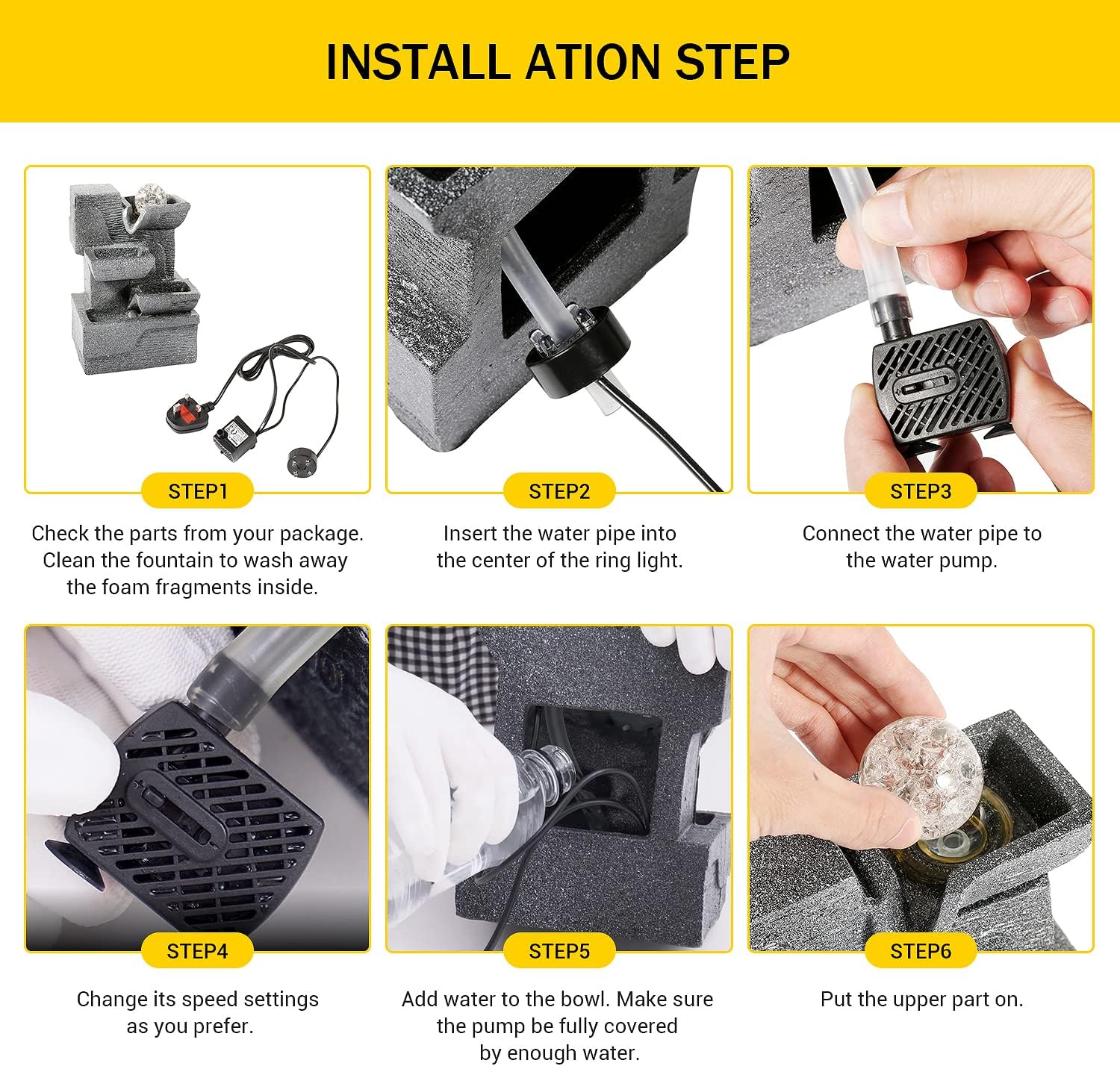 INSTALL ATION STEP

STEP1

Check the parts from your package. Clean the fountain to wash away the foam fragments inside.

STEP2

Insert the water pipe into the center of the ring light.

STEP3

Connect the water pipe to the water pump.

STEP4

Change its speed settings as you prefer.

STEP5

Add water to the bowl. Make sure the pump be fully covered by enough water.

STEP6

Put the upper part on.