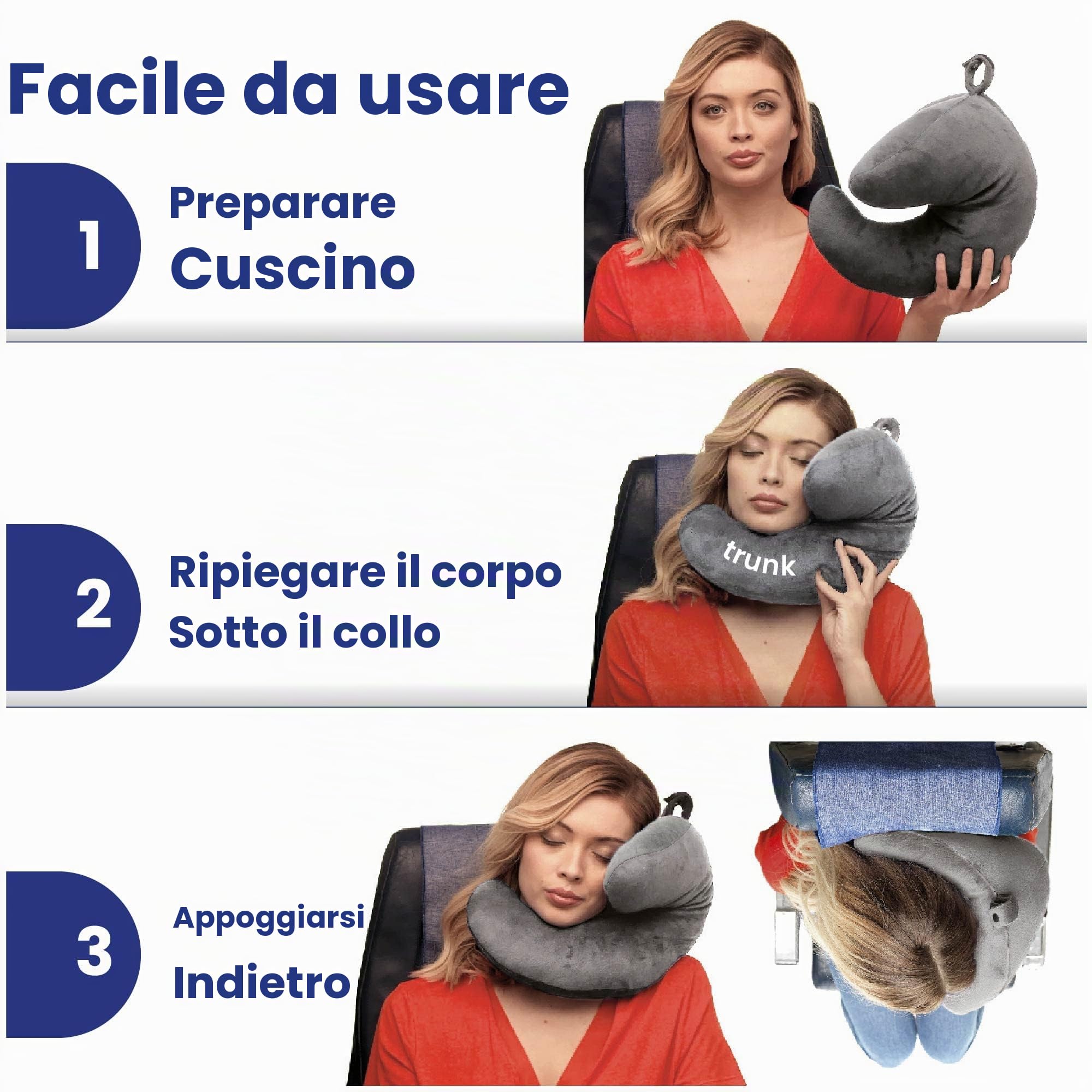 Facile da usare

1

Preparare
Cuscino

2

Ripiegare il corpo
Sotto il collo

trunk

3

Appoggiarsi
Indietro