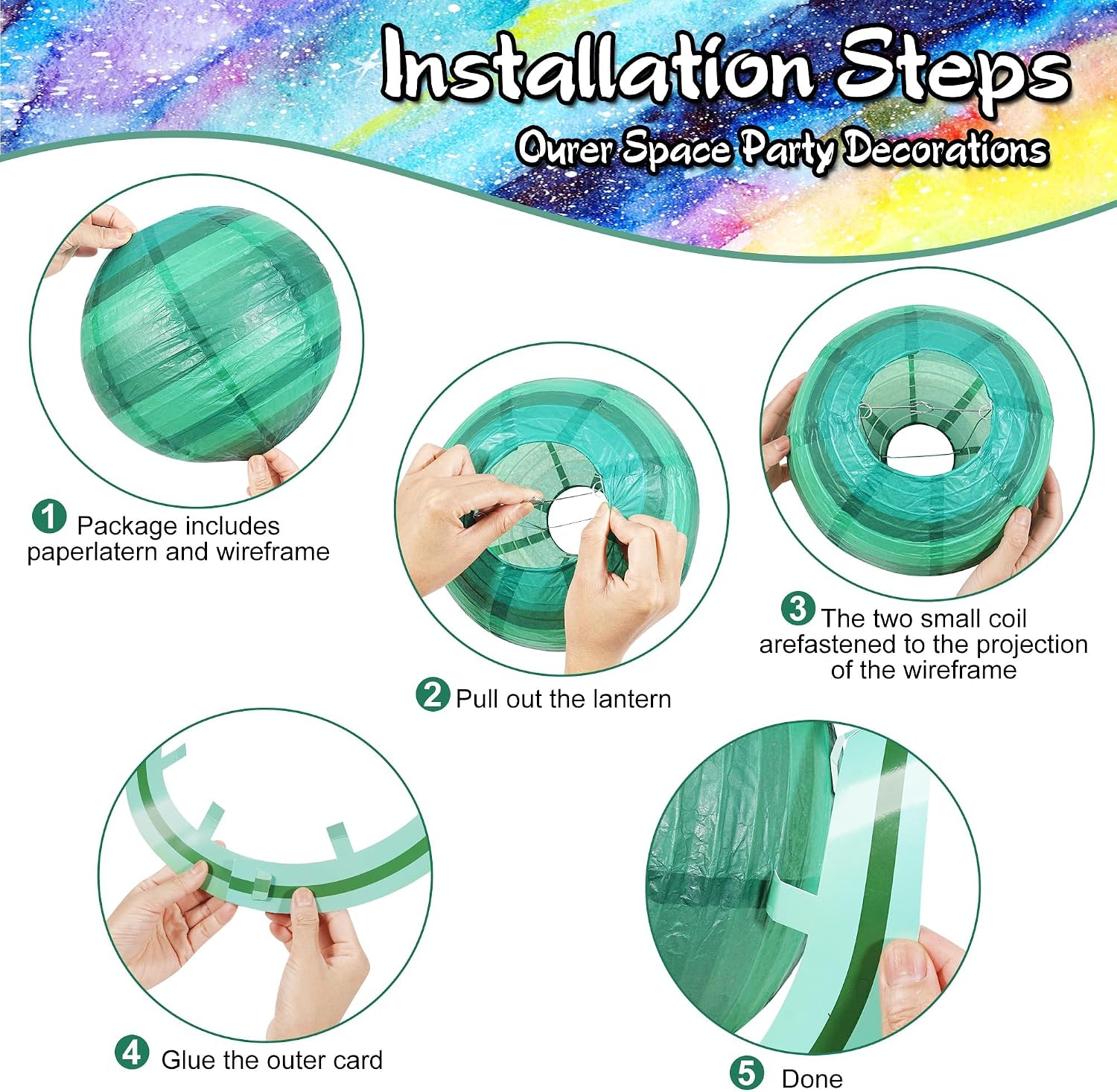 Installation Steps
Ourer Space Party Decorations

1 Package includes paperlatern and wireframe

2 Pull out the lantern

3 The two small coil arefastened to the projection of the wireframe

4 Glue the outer card

5 Done