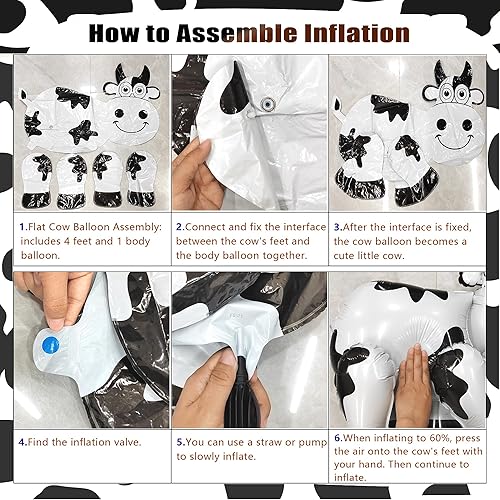 How to Assemble Inflation

1.Flat Cow Balloon Assembly: includes 4 feet and 1 body balloon.

2.Connect and fix the interface between the cow's feet and the body balloon together.

3.After the interface is fixed, the cow balloon becomes a cute little cow.

4.Find the inflation valve.

5.You can use a straw or pump to slowly inflate.

6.When inflating to 60%, press the air onto the cow's feet with your hand. Then continue to inflate.