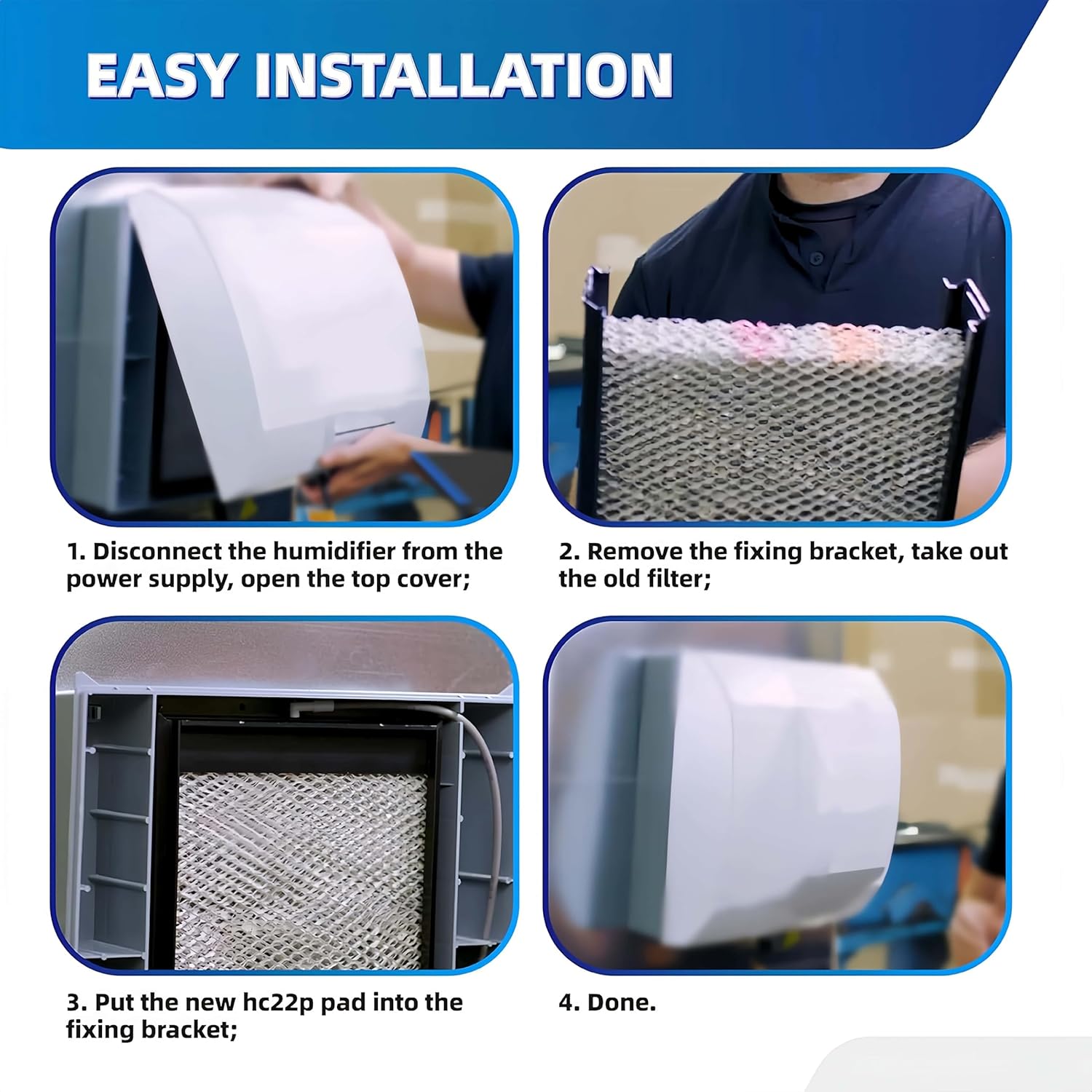 EASY INSTALLATION

1. Disconnect the humidifier from the power supply, open the top cover;

2. Remove the fixing bracket, take out the old filter;

3. Put the new hc22p pad into the fixing bracket;

4. Done.