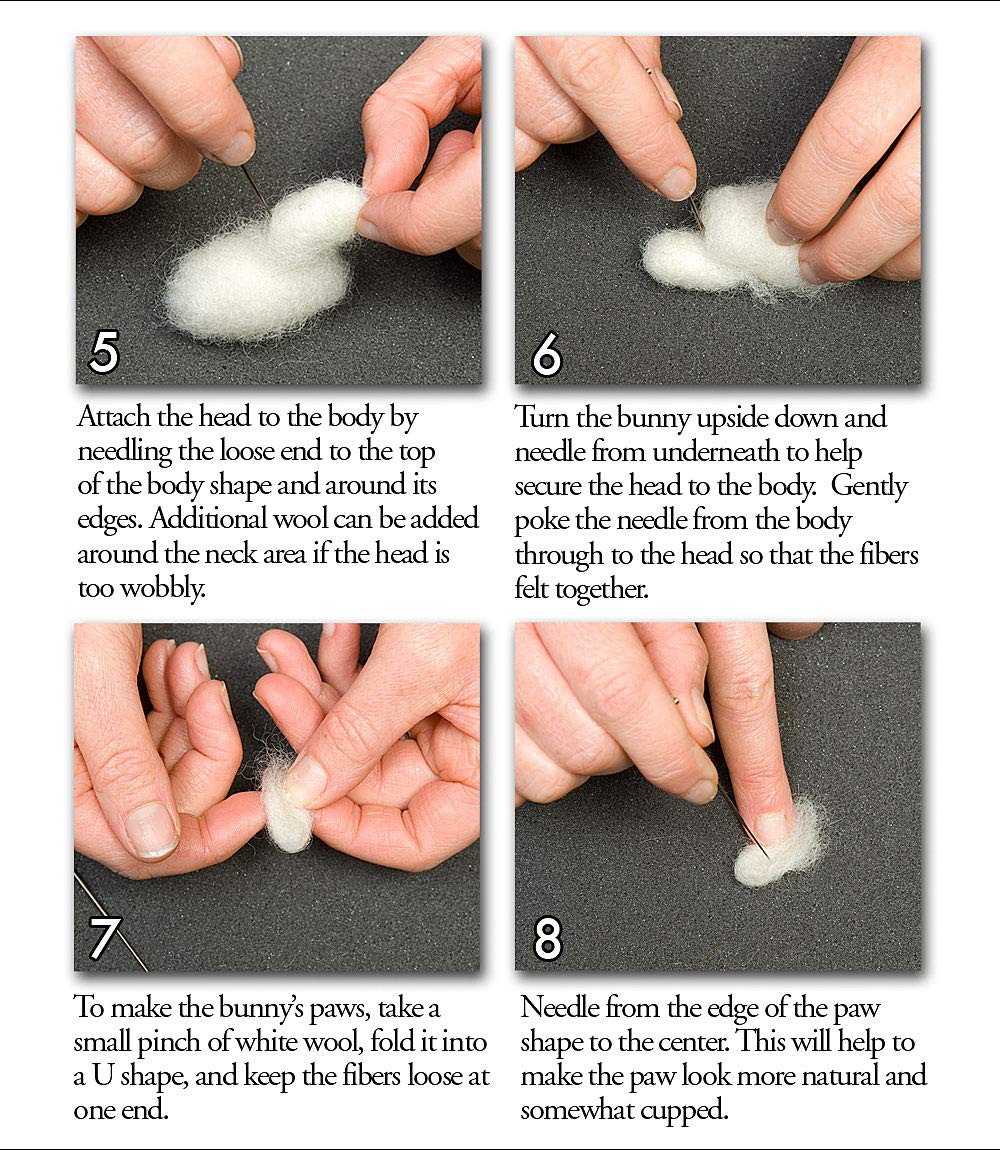 5

Attach the head to the body by needling the loose end to the top of the body shape and around its edges. Additional wool can be added around the neck area if the head is too wobbly.

6

Turn the bunny upside down and needle from underneath to help secure the head to the body.  Gently poke the needle from the body through to the head so that the fibers felt together.

7

To make the bunny's paws, take a small pinch of white wool, fold it into a U shape, and keep the fibers loose at one end.

8

Needle from the edge of the paw shape to the center. This will help to make the paw look more natural and somewhat cupped.