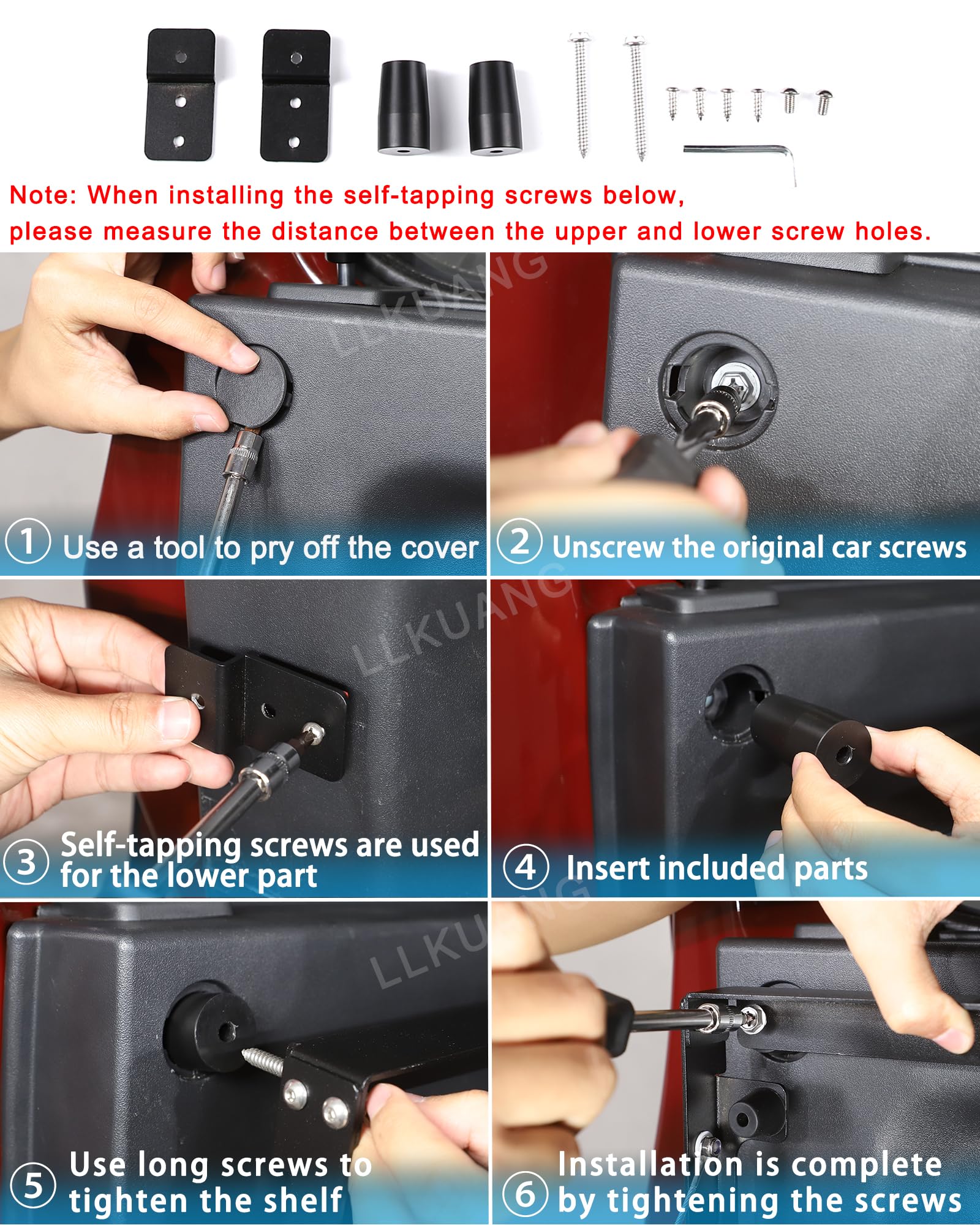 Note: When installing the self-tapping screws below, please measure the distance between the upper and lower screw holes.

LLKUANG

① Use a tool to pry off the cover

② Unscrew the original car screws

LLKUANG

③ Self-tapping screws are used for the lower part

④ Insert included parts

LLKUANG

⑤ Use long screws to tighten the shelf

⑥ Installation is complete by tightening the screws