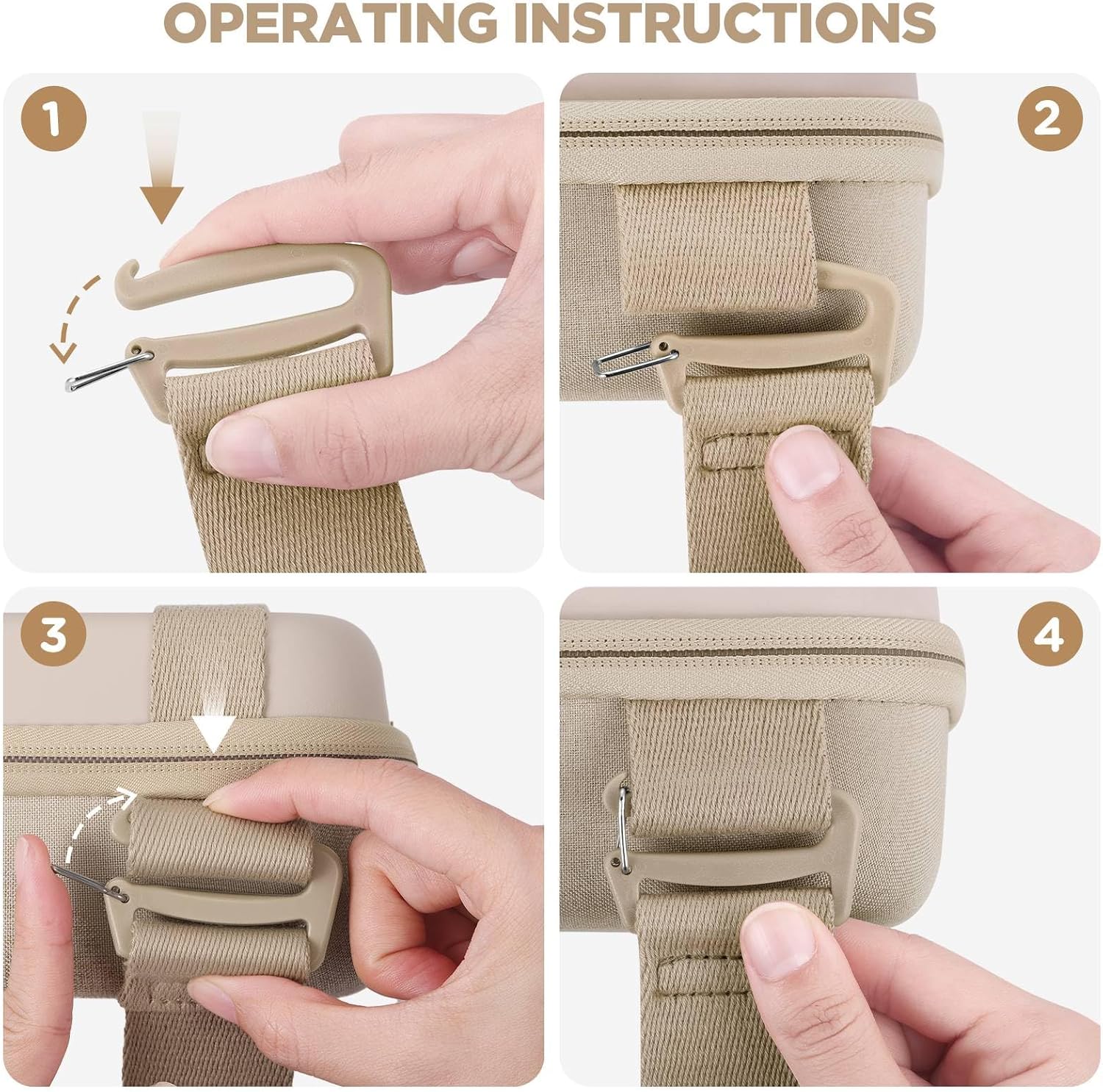 OPERATING INSTRUCTIONS

1

2

3

4