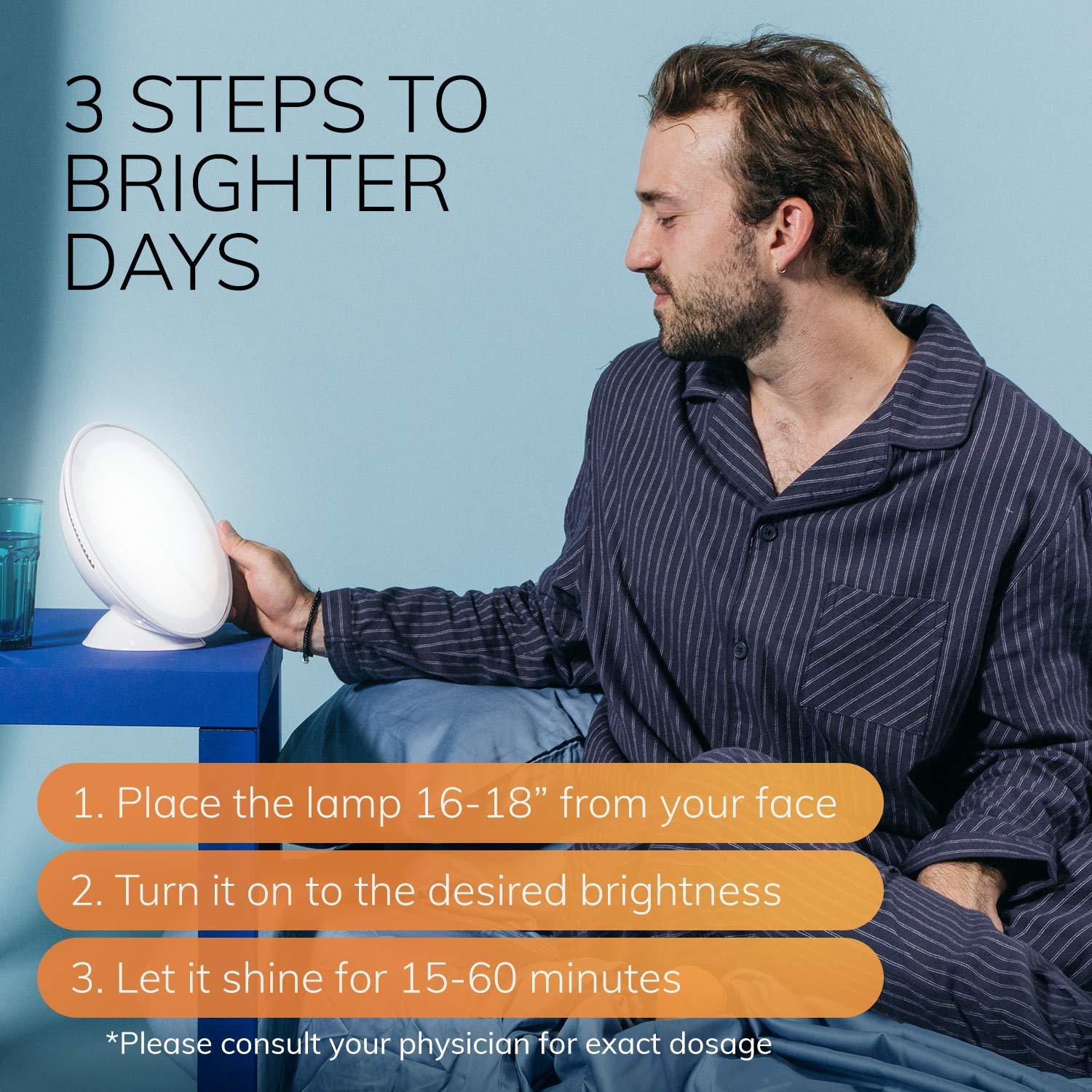 3 STEPS TO BRIGHTER DAYS

1. Place the lamp 16-18” from your face

2. Turn it on to the desired brightness

3. Let it shine for 15-60 minutes

*Please consult your physician for exact dosage