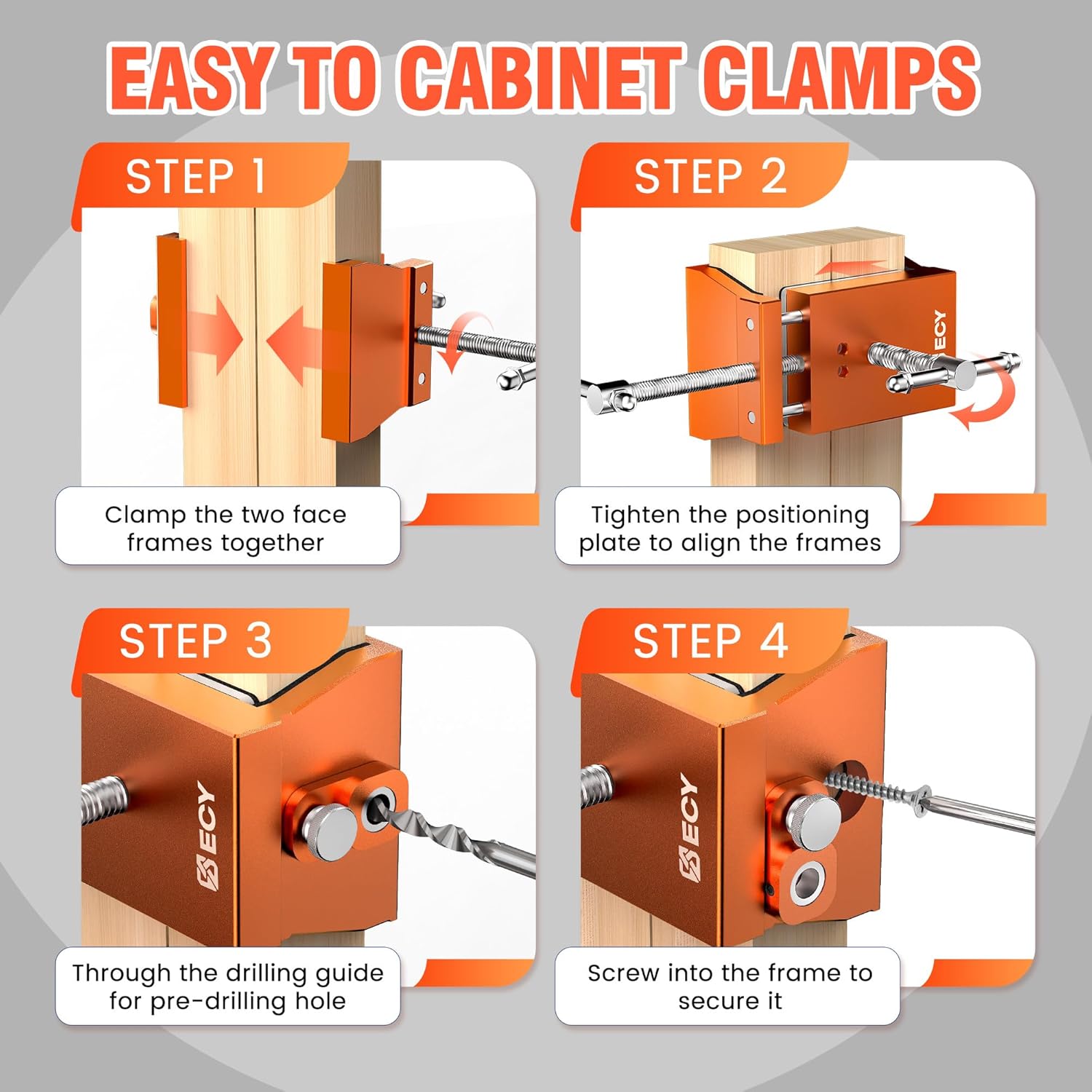 EASY TO CABINET CLAMPS

STEP 1

Clamp the two face frames together

STEP 2

ECY

Tighten the positioning plate to align the frames

STEP 3

ECY

Through the drilling guide for pre-drilling hole

STEP 4

ECY

Screw into the frame to secure it