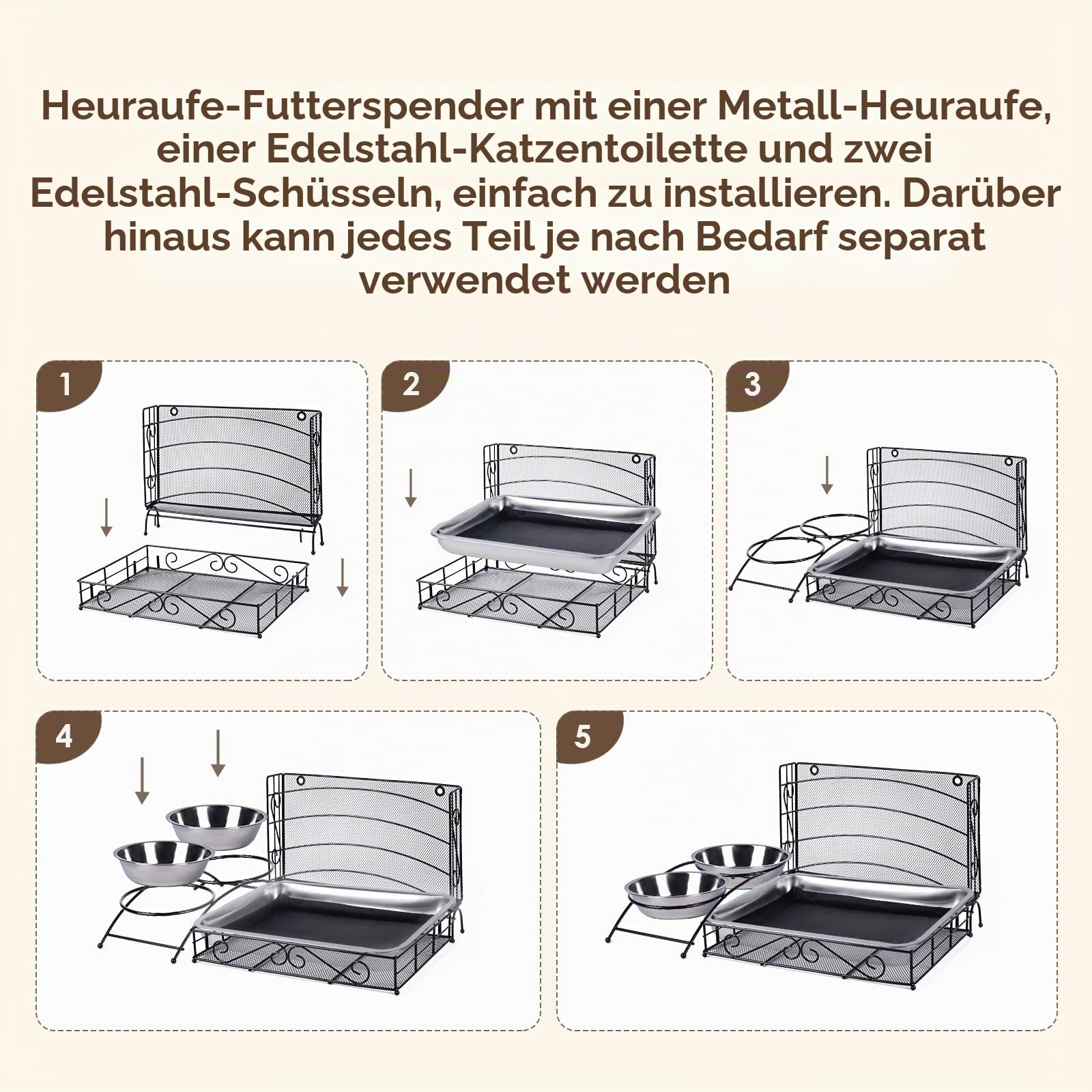 Heuraufe-Futterspender mit einer Metall-Heuraufe, einer Edelstahl-Katzentoilette und zwei Edelstahl-Schüsseln, einfach zu installieren. Darüber hinaus kann jedes Teil je nach Bedarf separat verwendet werden

1

2

3

4

5