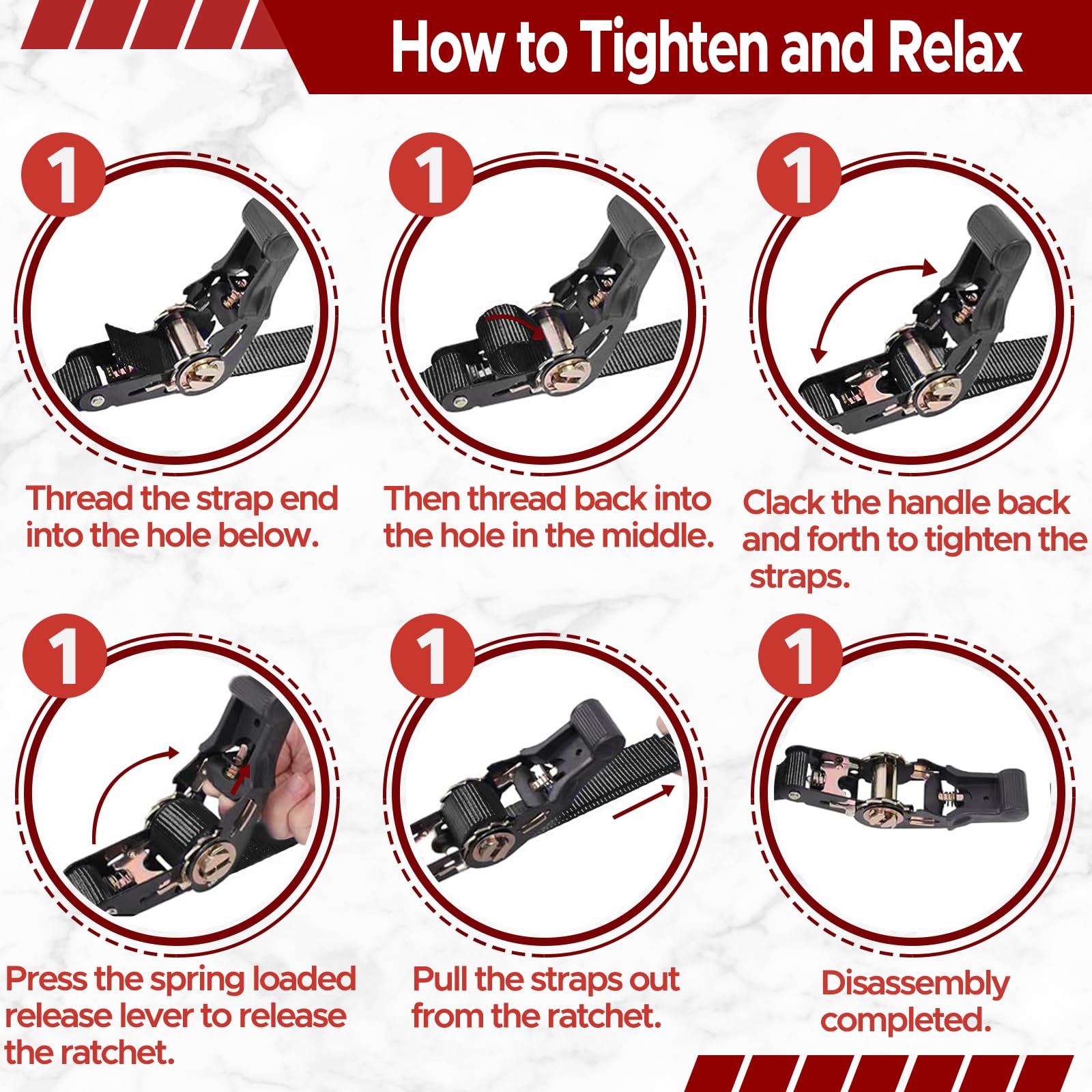 How to Tighten and Relax

1

Thread the strap end into the hole below.

1

Then thread back into the hole in the middle.

1

Clack the handle back and forth to tighten the straps.

1

Press the spring loaded release lever to release the ratchet.

1

Pull the straps out from the ratchet.

1

Disassembly completed.