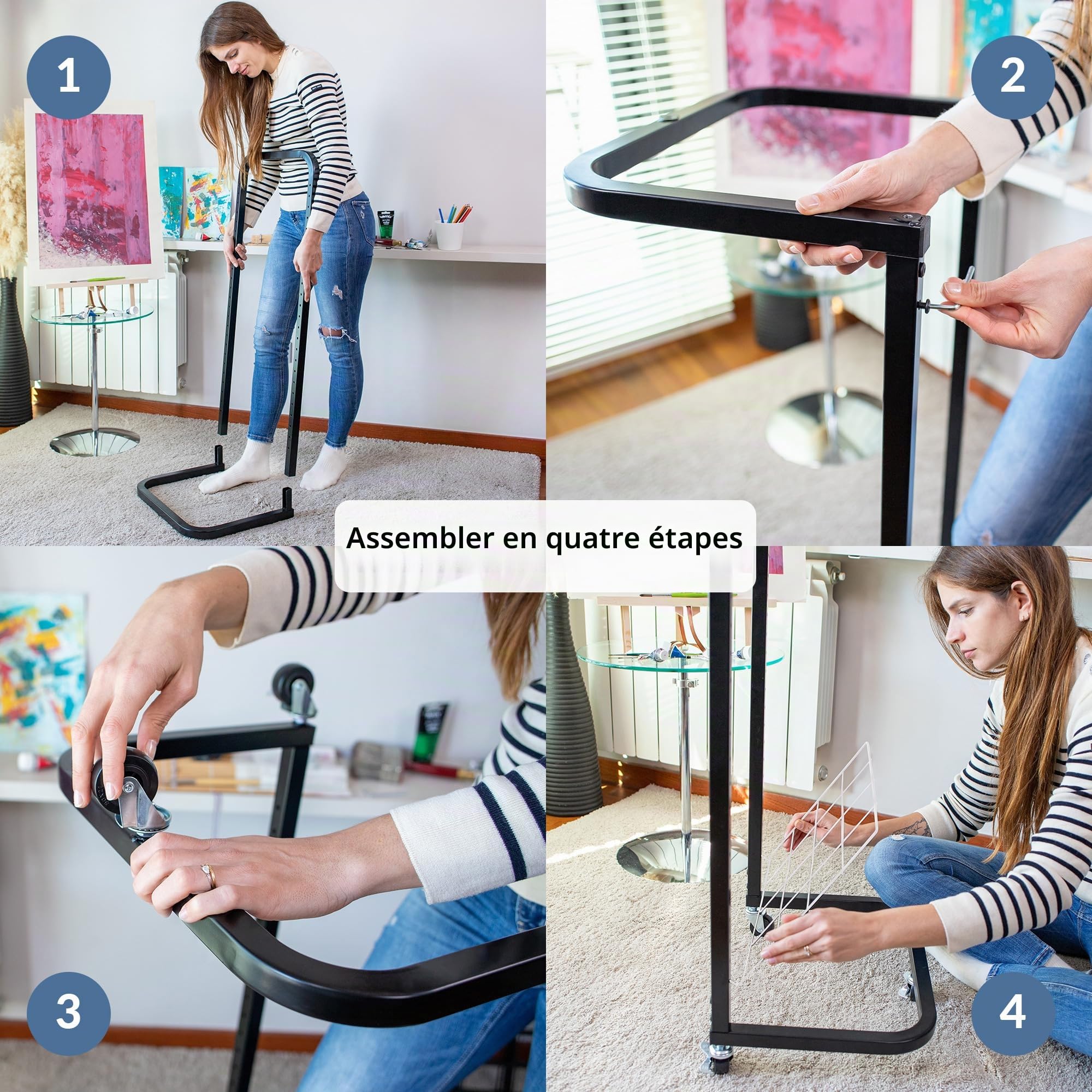 1

2

Assembler en quatre étapes

3

4