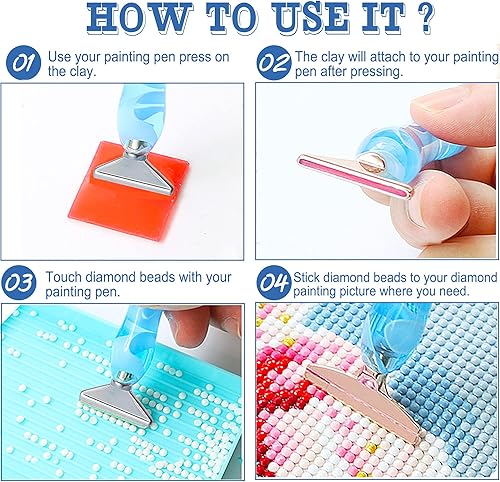 HOW TO USE IT ?

01 Use your painting pen press on the clay.

02 The clay will attach to your painting pen after pressing.

03 Touch diamond beads with your painting pen.

04 Stick diamond beads to your diamond painting picture where you need.