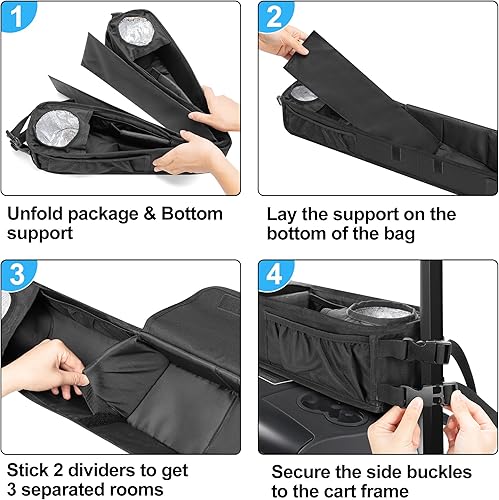 1

Unfold package & Bottom support

2

Lay the support on the bottom of the bag

3

Stick 2 dividers to get 3 separated rooms

4

Secure the side buckles to the cart frame