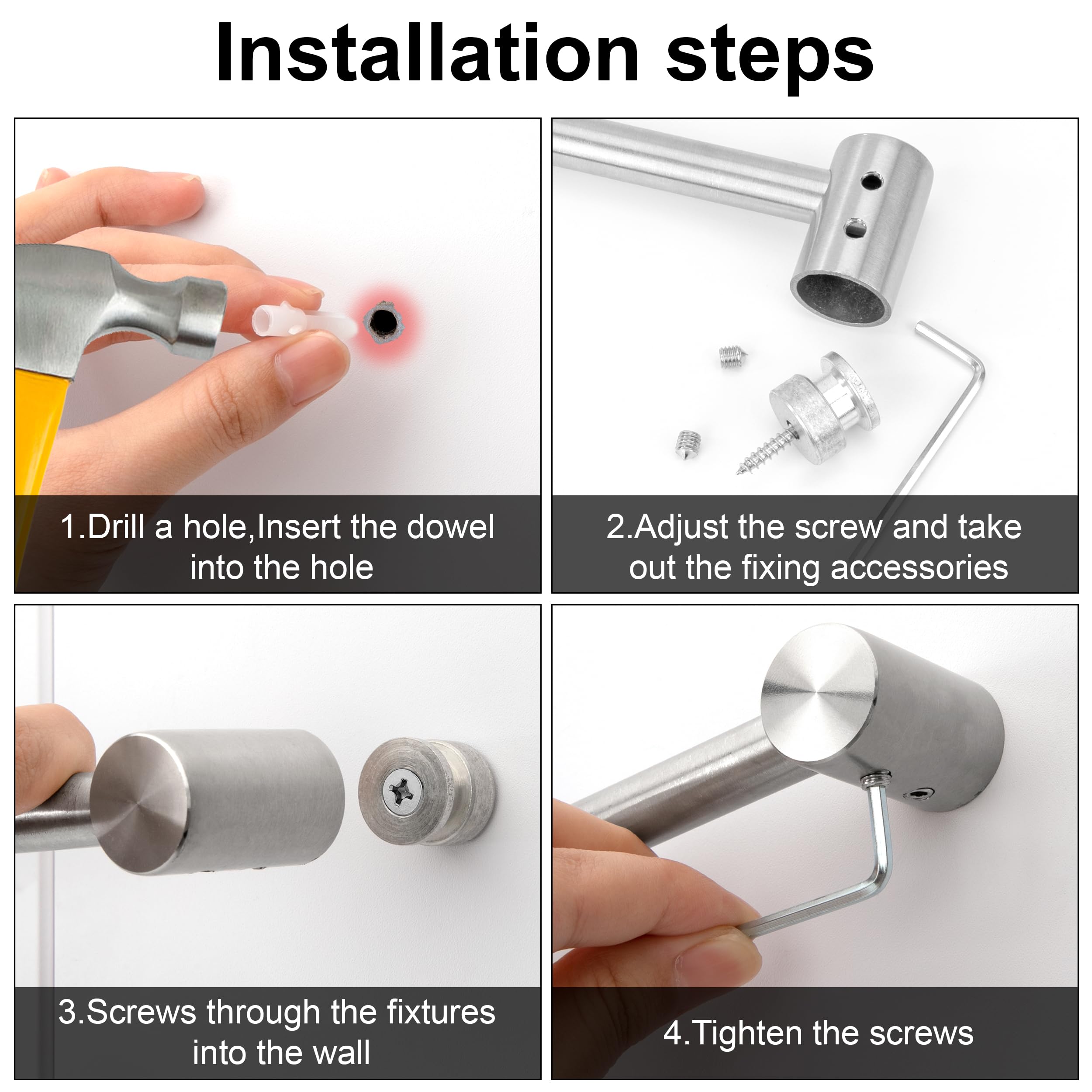 Installation steps

1.Drill a hole,Insert the dowel into the hole

2.Adjust the screw and take out the fixing accessories

3.Screws through the fixtures into the wall

4.Tighten the screws