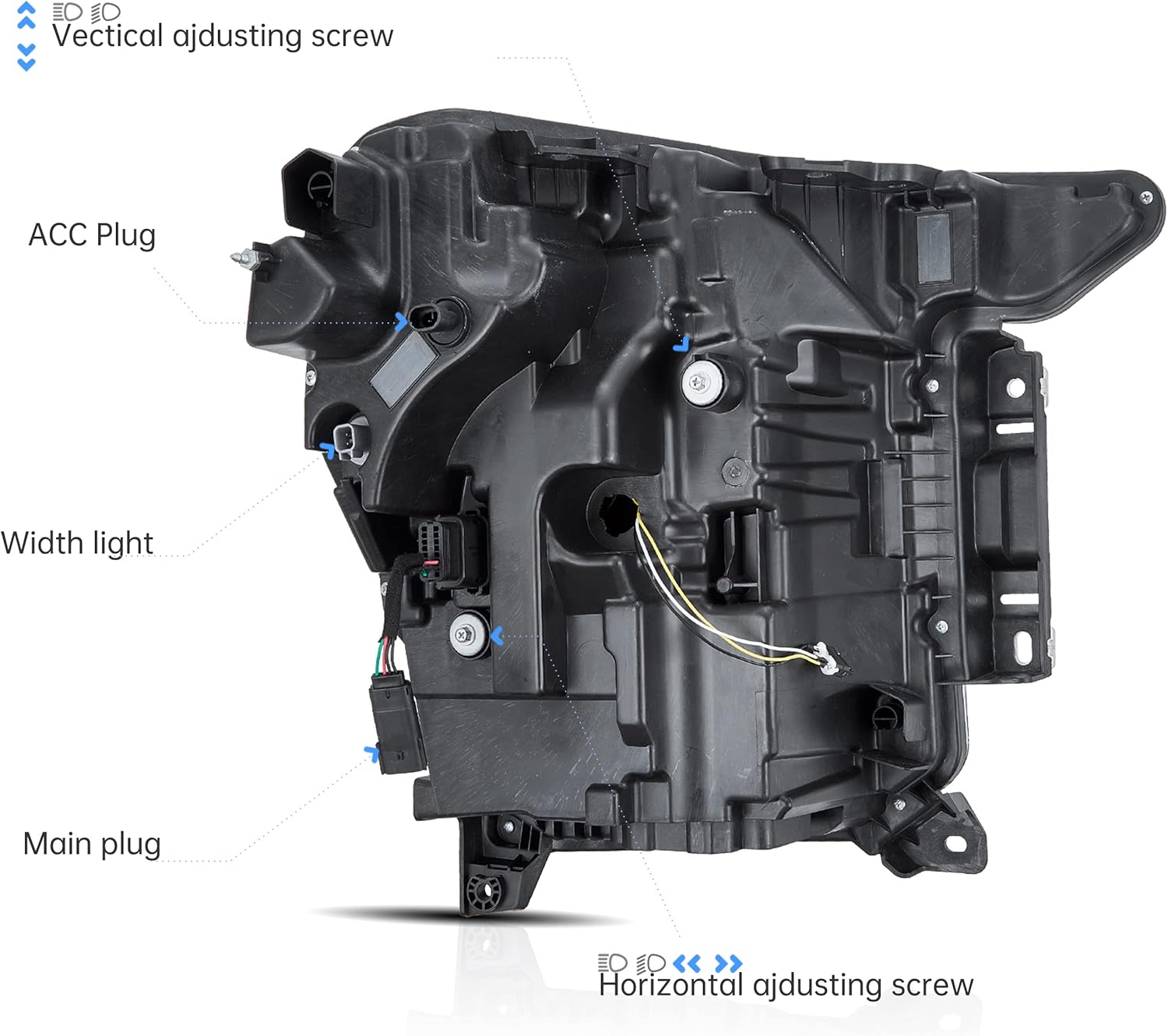 Vectical ajdusting screw

ACC Plug

Width light

Main plug

Horizontal ajdusting screw