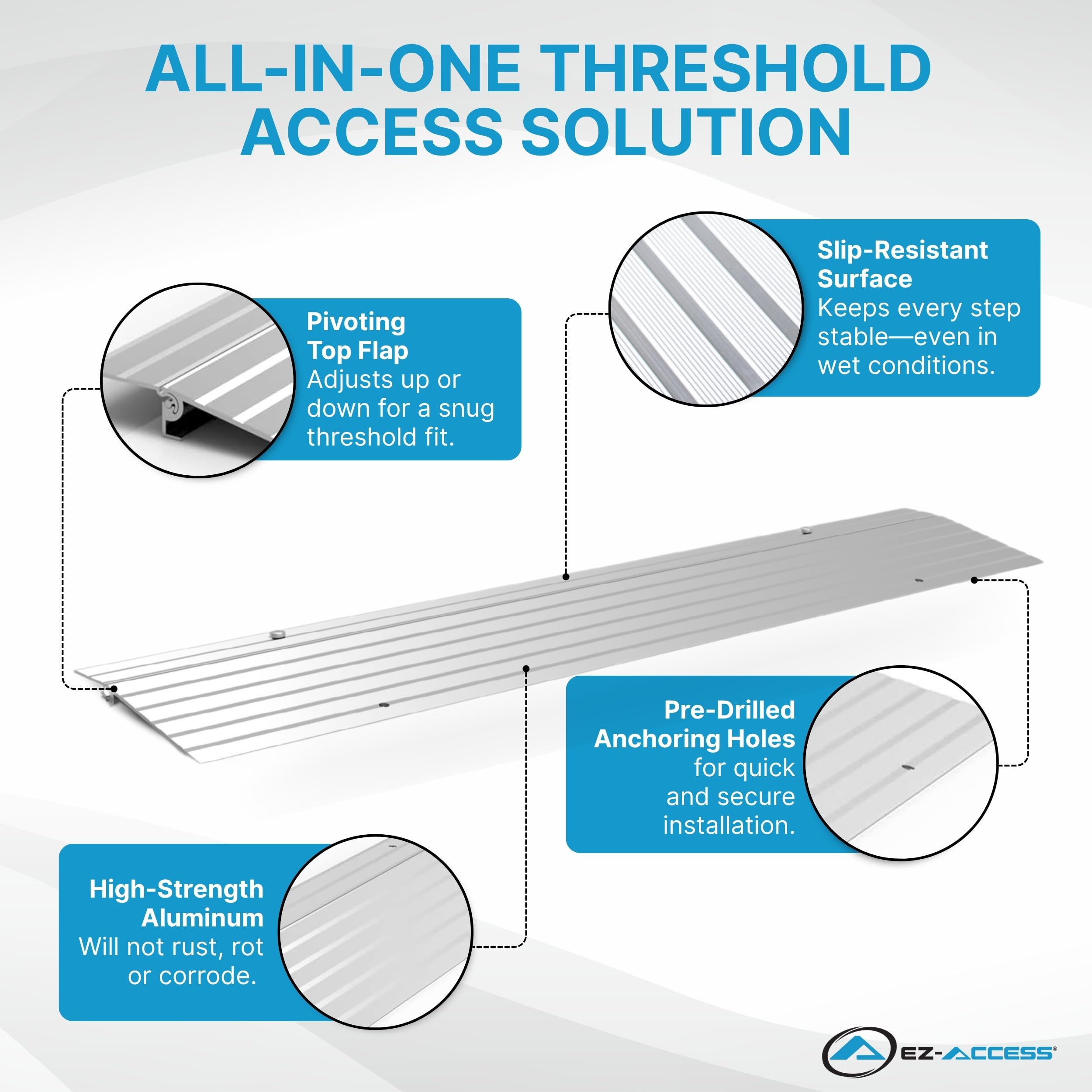 ALL-IN-ONE THRESHOLD ACCESS SOLUTION

Pivoting Top Flap
Adjusts up or down for a snug threshold fit.

Slip-Resistant Surface
Keeps every step stable—even in wet conditions.

Pre-Drilled Anchoring Holes
for quick and secure installation.

High-Strength Aluminum
Will not rust, rot or corrode.

EZ-ACCESS®