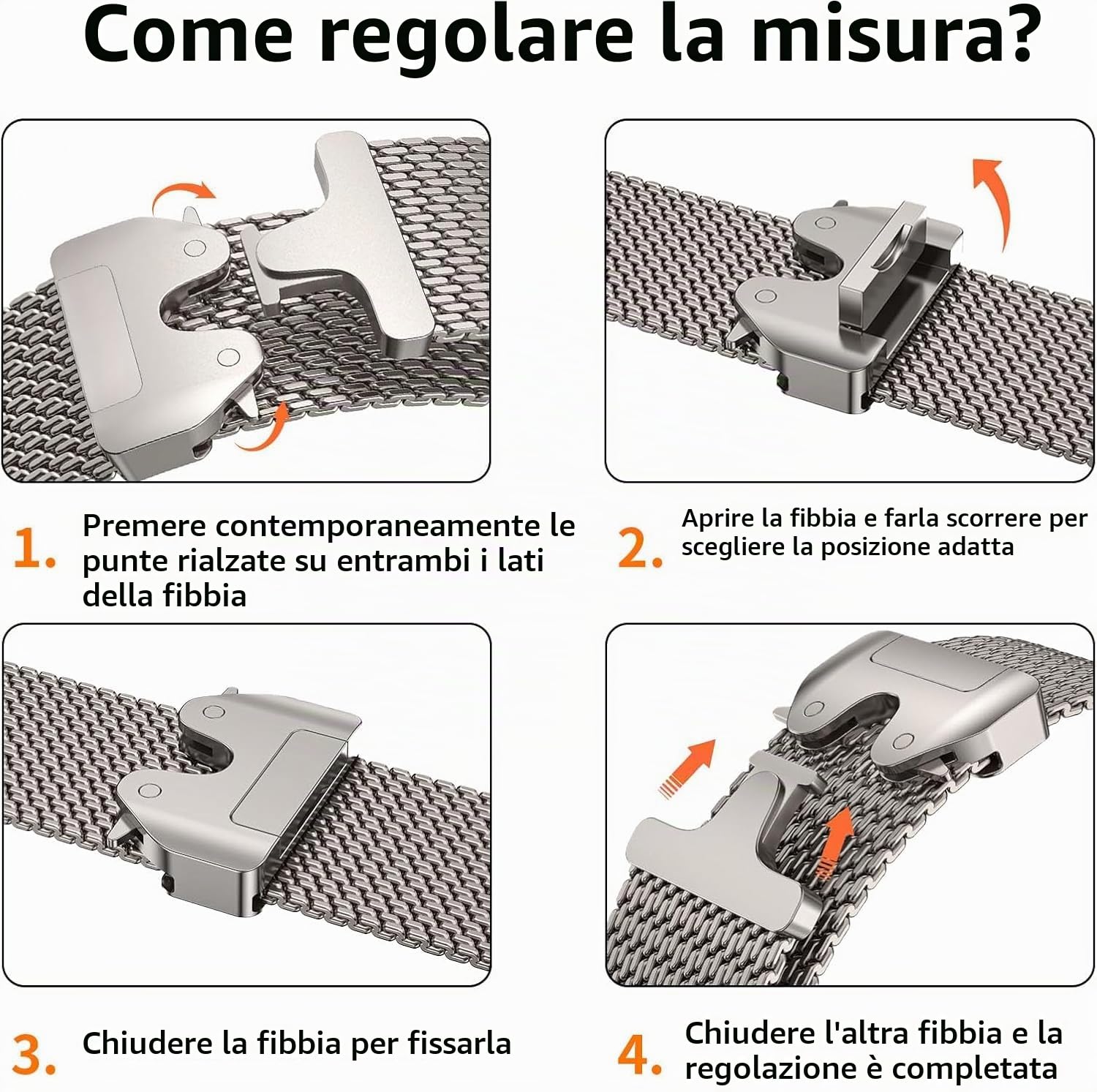 Come regolare la misura?

1. Premere contemporaneamente le punte rialzate su entrambi i lati della fibbia

2. Aprire la fibbia e farla scorrere per scegliere la posizione adatta

3. Chiudere la fibbia per fissarla

4. Chiudere l'altra fibbia e la regolazione è completata