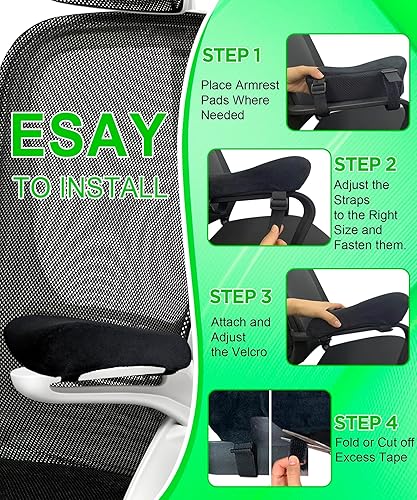 ESAY
TO INSTALL

STEP 1
Place Armrest Pads Where Needed

STEP 2
Adjust the Straps to the Right Size and Fasten them.

STEP 3
Attach and Adjust the Velcro

STEP 4
Fold or Cut off Excess Tape