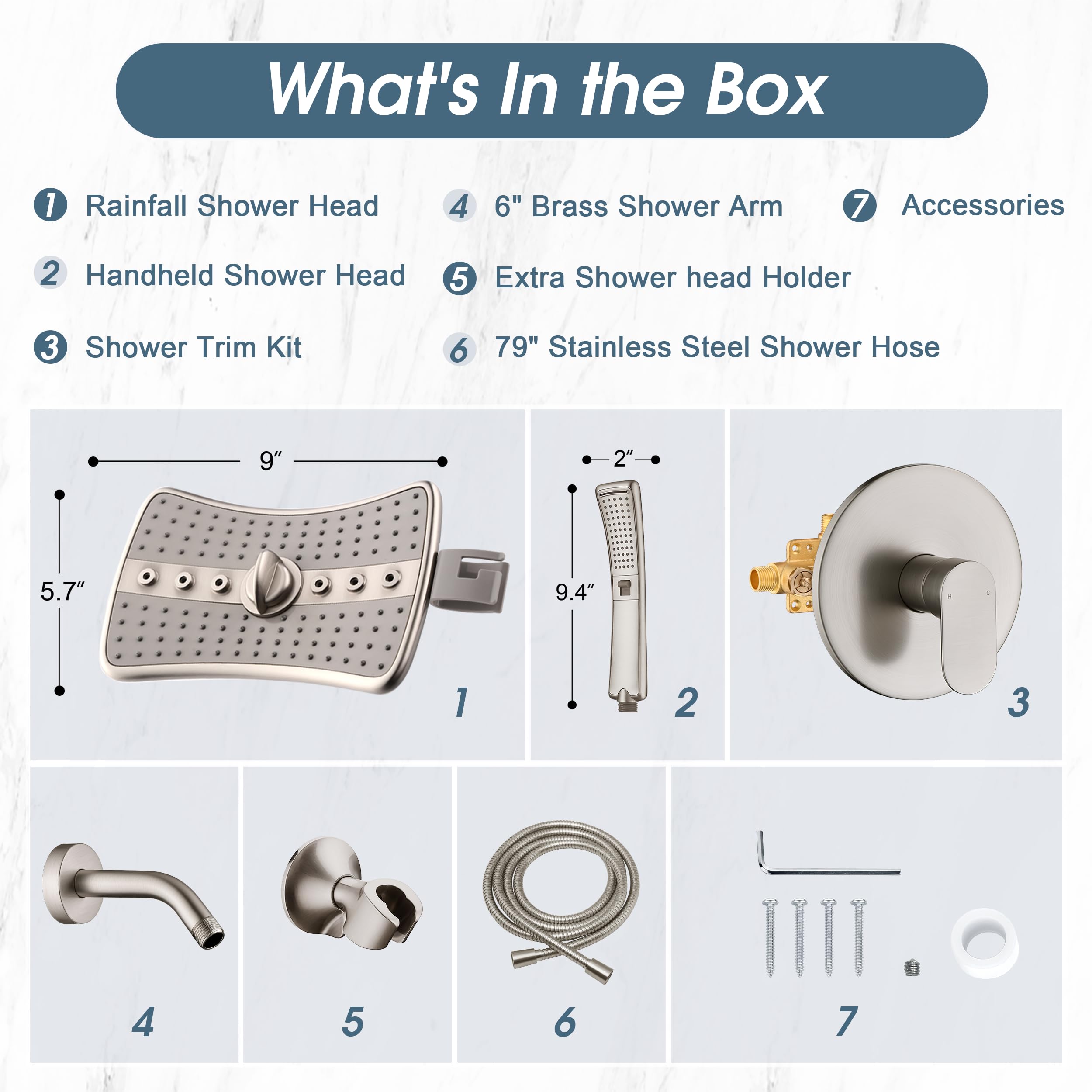 What's In the Box

1 Rainfall Shower Head

2 Handheld Shower Head

3 Shower Trim Kit

4 6" Brass Shower Arm

5 Extra Shower head Holder

6 79" Stainless Steel Shower Hose

7 Accessories

9″

5.7″

1

2″

9.4″

2

H C

3

4

5

6

7