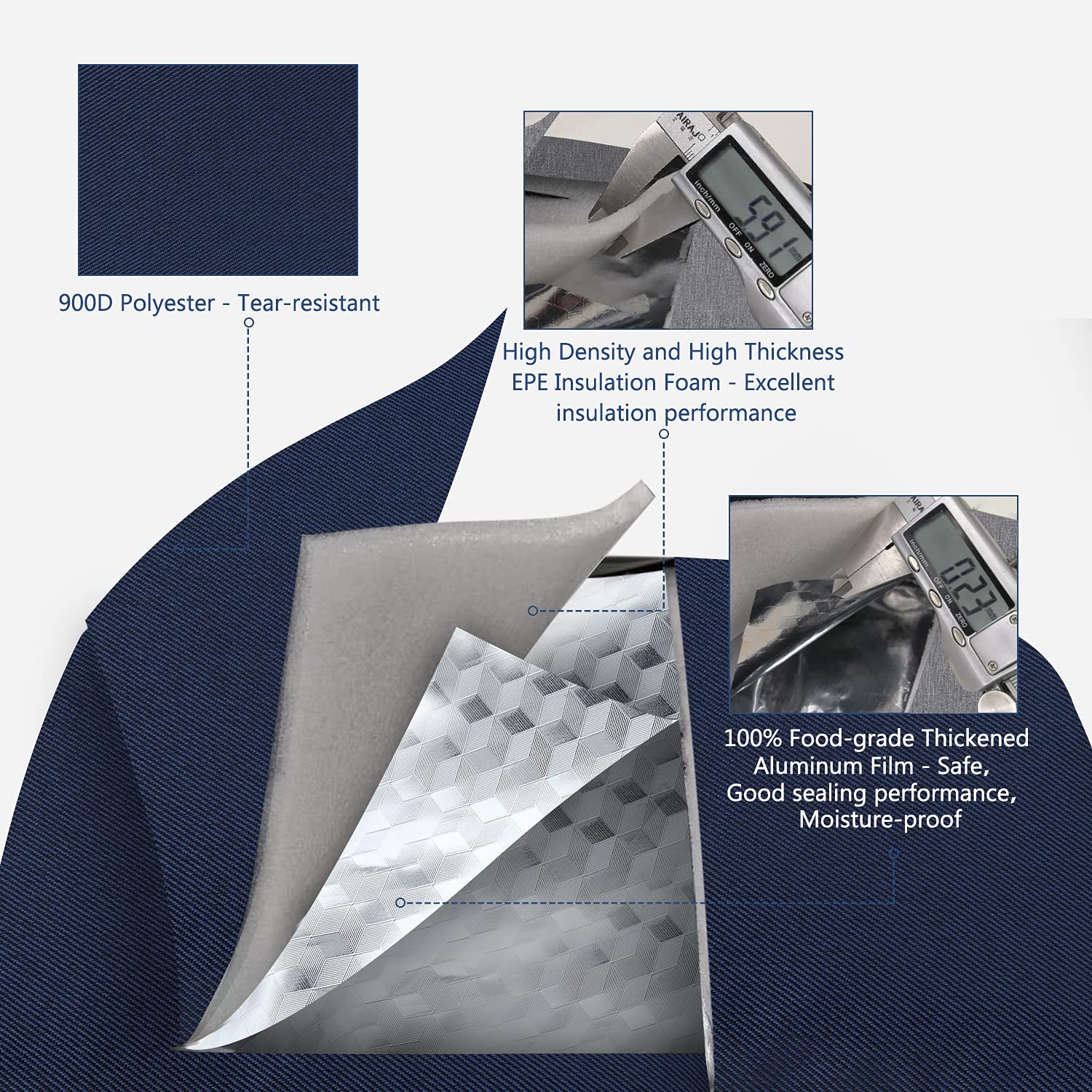 900D Polyester - Tear-resistant

AIRAJ
inch/mm
OFF ON ZERO
5.91 mm

High Density and High Thickness EPE Insulation Foam - Excellent insulation performance

AIRAJ
inch/mm
OFF ON ZERO
0.23 mm

100% Food-grade Thickened Aluminum Film - Safe, Good sealing performance, Moisture-proof