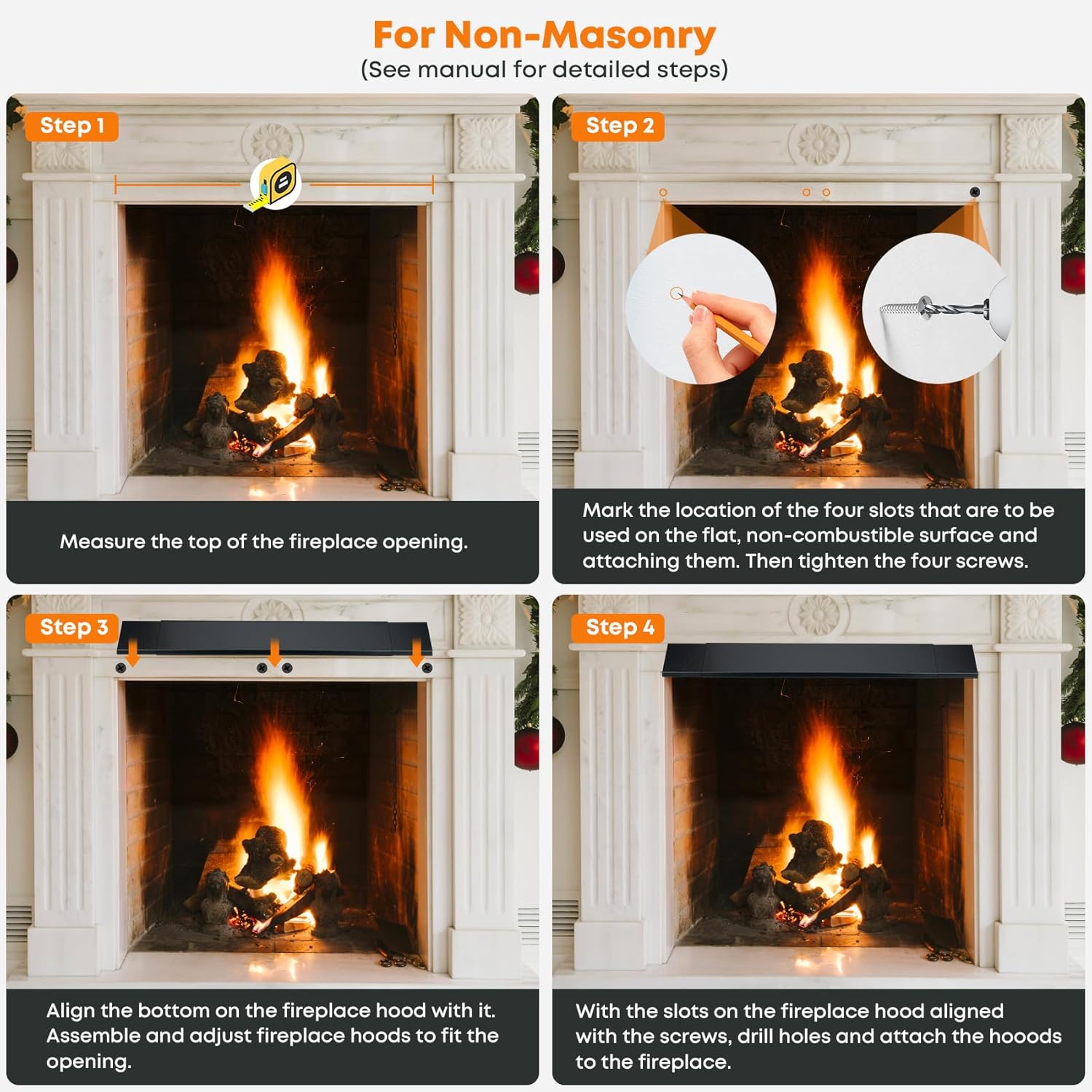 For Non-Masonry
(See manual for detailed steps)

Step 1

Measure the top of the fireplace opening.

Step 2

Mark the location of the four slots that are to be used on the flat, non-combustible surface and attaching them. Then tighten the four screws.

Step 3

Align the bottom on the fireplace hood with it. Assemble and adjust fireplace hoods to fit the opening.

Step 4

With the slots on the fireplace hood aligned with the screws, drill holes and attach the hooods to the fireplace.