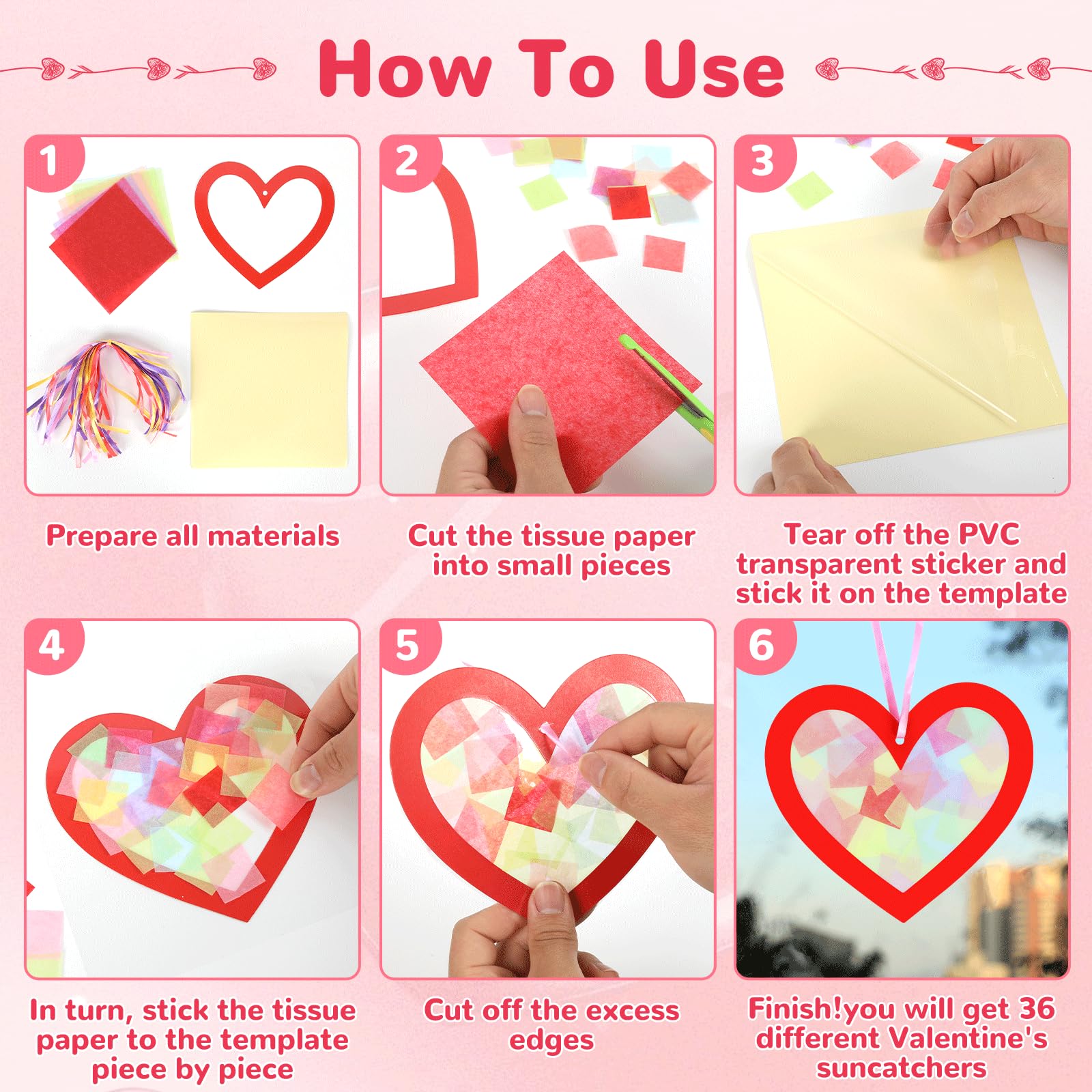 How To Use

1

Prepare all materials

2

Cut the tissue paper into small pieces

3

Tear off the PVC transparent sticker and stick it on the template

4

In turn, stick the tissue paper to the template piece by piece

5

Cut off the excess edges

6

Finish!you will get 36 different Valentine's suncatchers