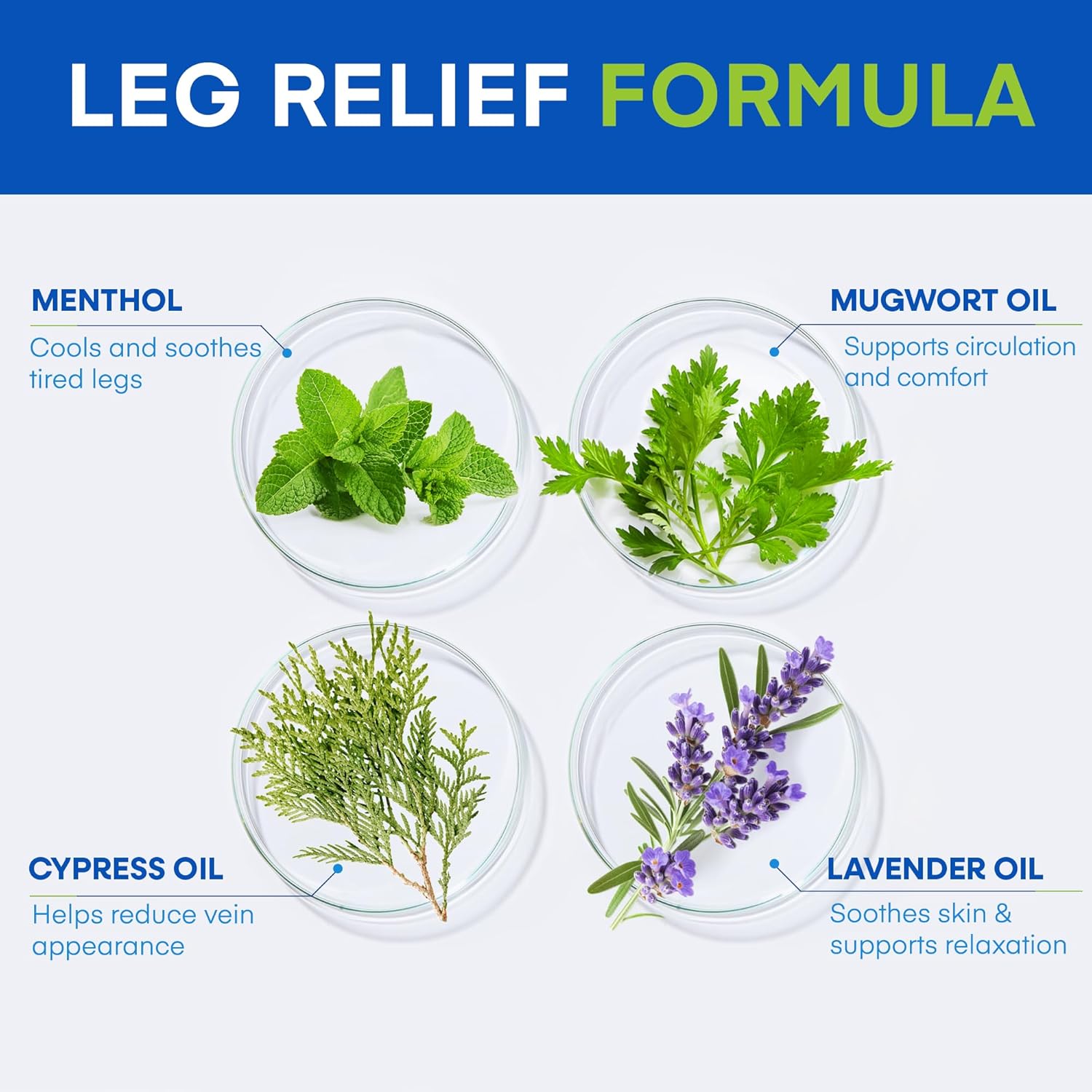 LEG RELIEF FORMULA

MENTHOL
Cools and soothes tired legs

MUGWORT OIL
Supports circulation and comfort

CYPRESS OIL
Helps reduce vein appearance

LAVENDER OIL
Soothes skin & supports relaxation