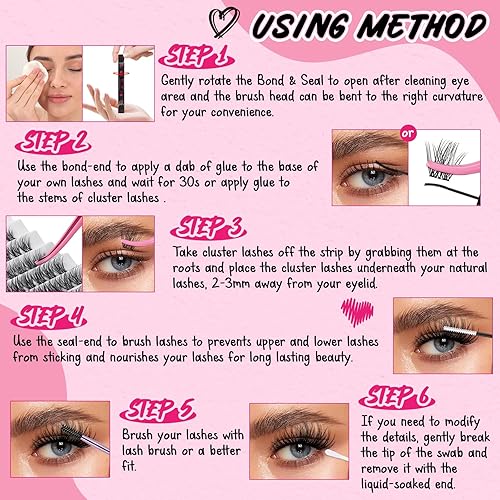 USING METHOD

STEP 1
Gently rotate the Bond & Seal to open after cleaning eye area and the brush head can be bent to the right curvature for your convenience.

STEP 2
Use the bond-end to apply a dab of glue to the base of your own lashes and wait for 30s or apply glue to the stems of cluster lashes .

or

STEP 3
Take cluster lashes off the strip by grabbing them at the roots and place the cluster lashes underneath your natural lashes, 2-3mm away from your eyelid.

STEP 4
Use the seal-end to brush lashes to prevents upper and lower lashes from sticking and nourishes your lashes for long lasting beauty.

STEP 5
Brush your lashes with lash brush or a better fit.

STEP 6
If you need to modify the details, gently break the tip of the swab and remove it with the liquid-soaked end.