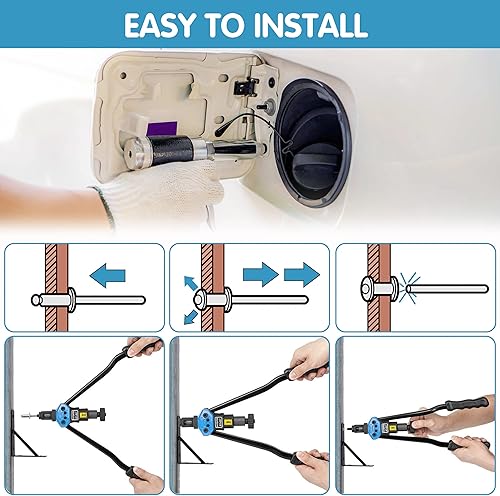 EASY TO INSTALL