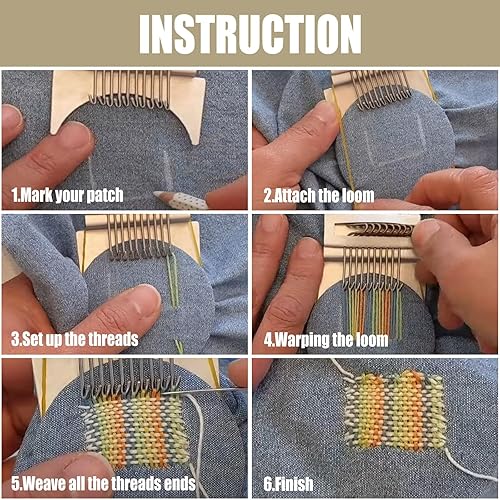 INSTRUCTION

1.Mark your patch

2.Attach the loom

3.Set up the threads

4.Warping the loom

5.Weave all the threads ends

6.Finish