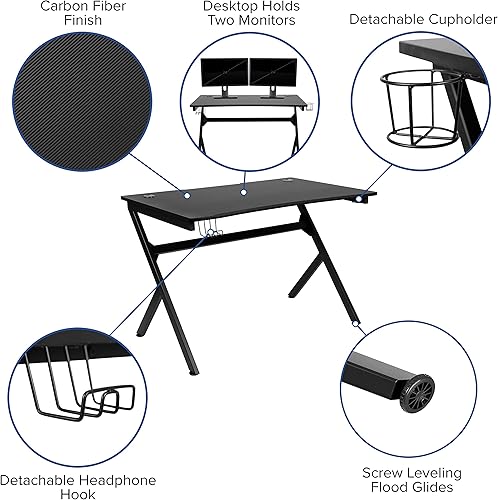 Carbon Fiber Finish

Desktop Holds Two Monitors

Detachable Cupholder

Detachable Headphone Hook

Screw Leveling Flood Glides