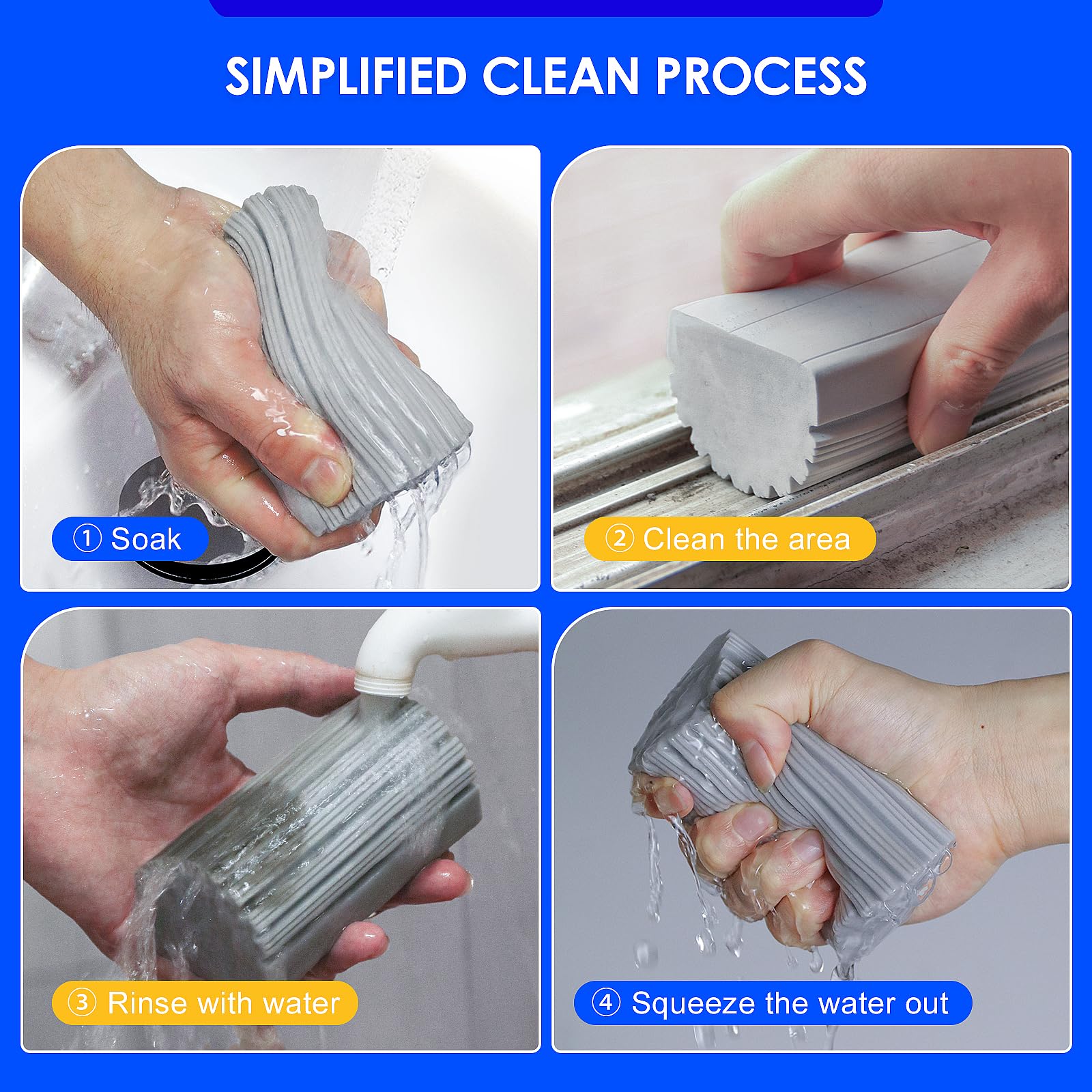 SIMPLIFIED CLEAN PROCESS

① Soak

② Clean the area

③ Rinse with water

④ Squeeze the water out