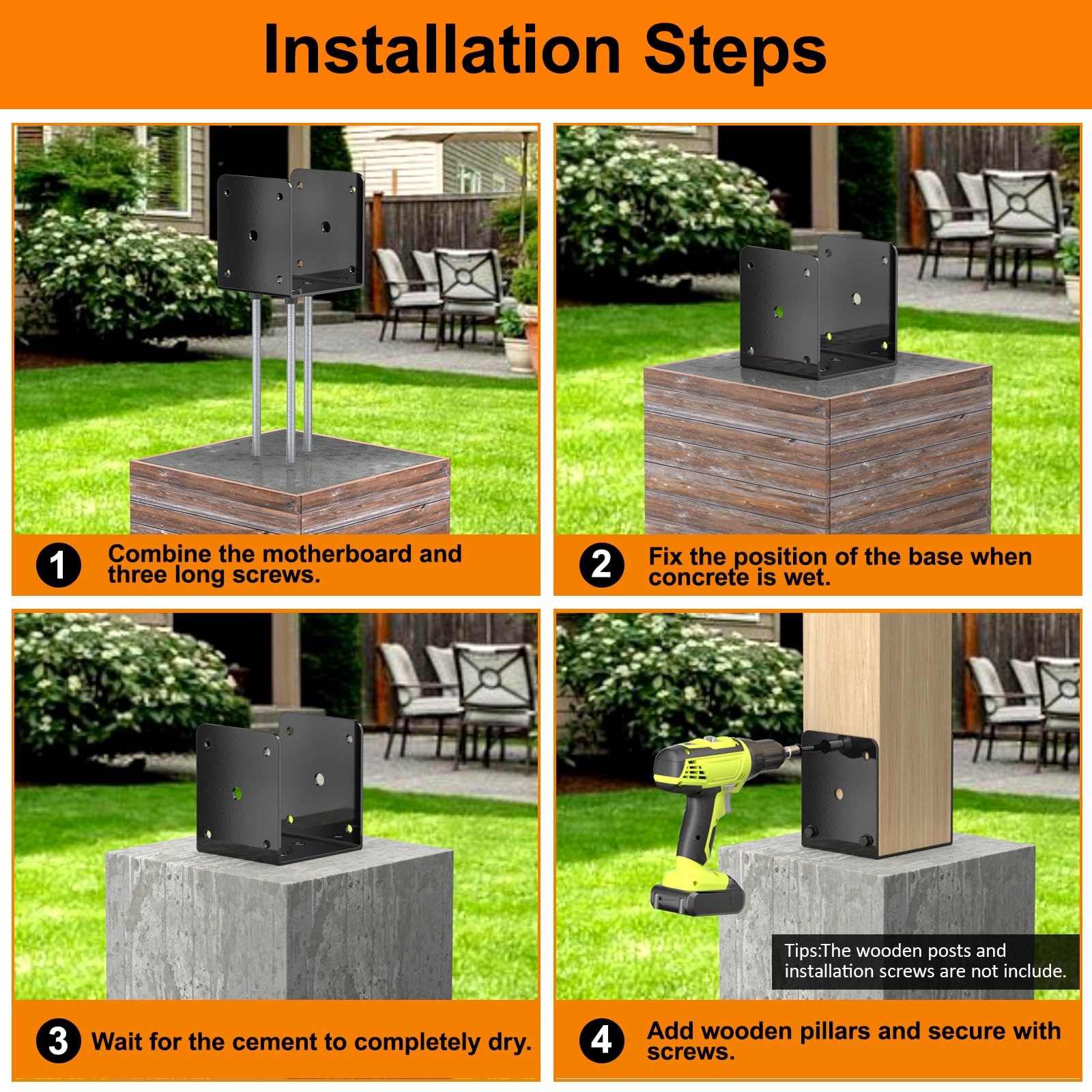 Installation Steps

1 Combine the motherboard and three long screws.

2 Fix the position of the base when concrete is wet.

3 Wait for the cement to completely dry.

Tips:The wooden posts and installation screws are not include.

4 Add wooden pillars and secure with screws.