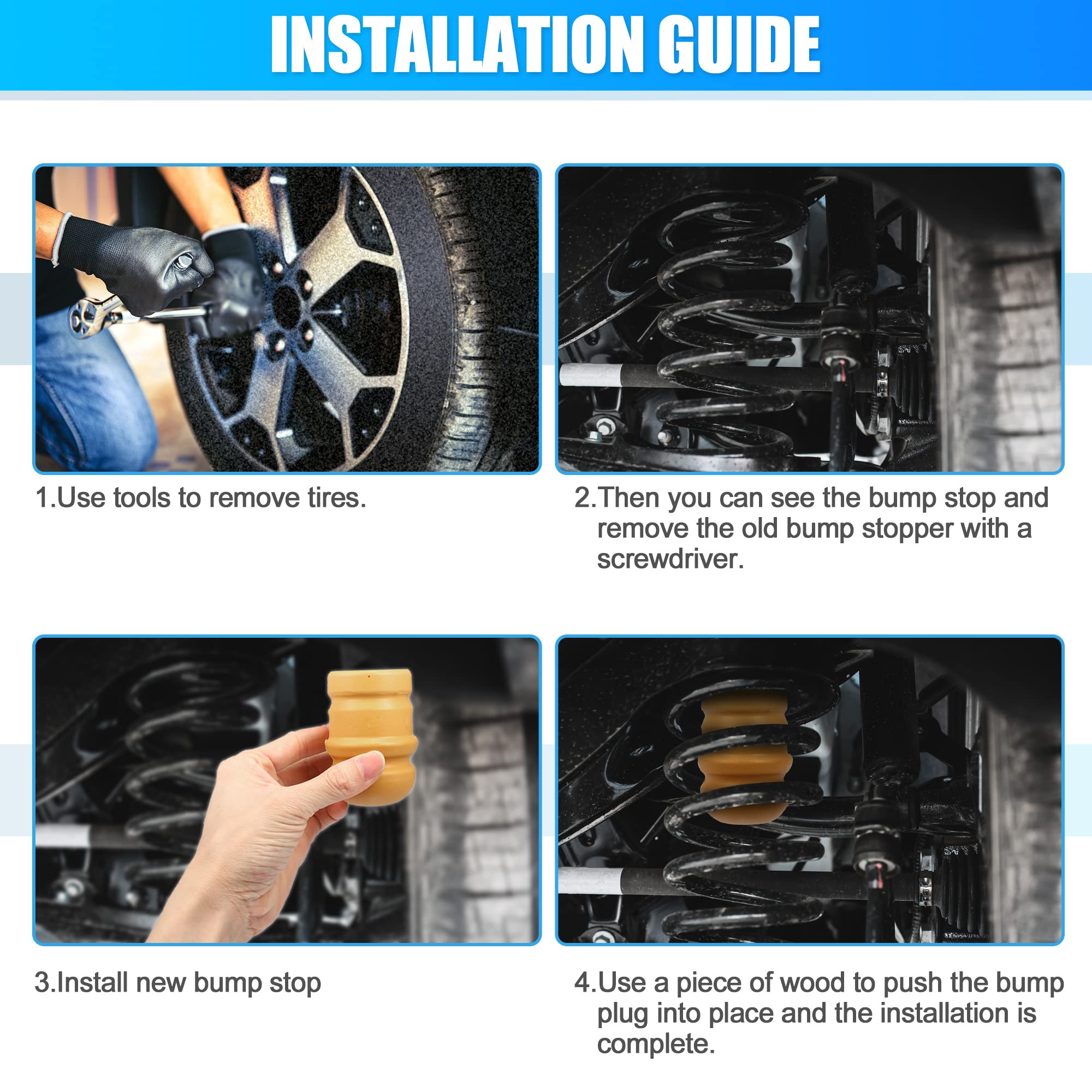 INSTALLATION GUIDE

1.Use tools to remove tires.

2.Then you can see the bump stop and remove the old bump stopper with a screwdriver.

3.Install new bump stop

4.Use a piece of wood to push the bump plug into place and the installation is complete.