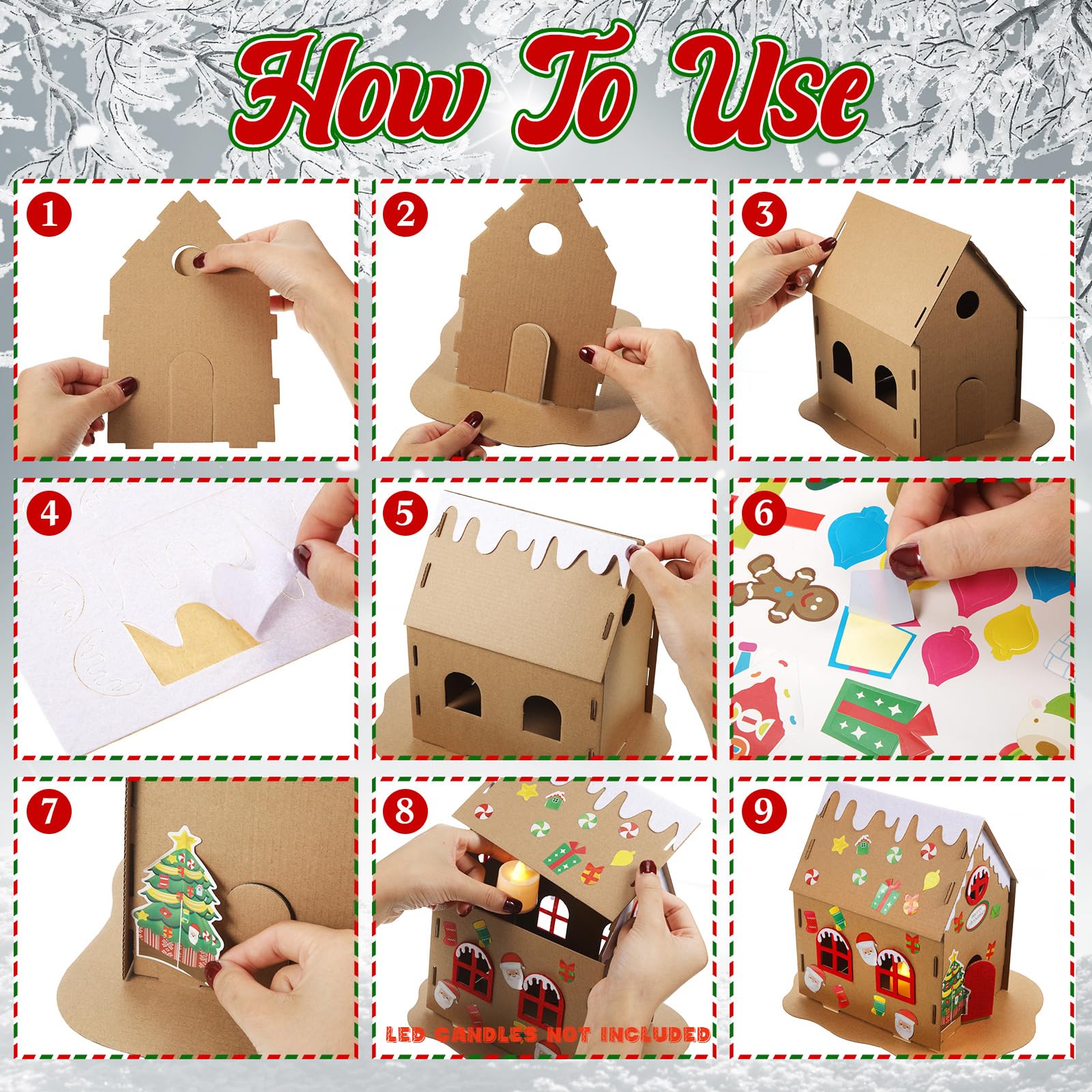 How To Use

1

2

3

4

5

6

7

8

LED CANDLES NOT INCLUDED

9